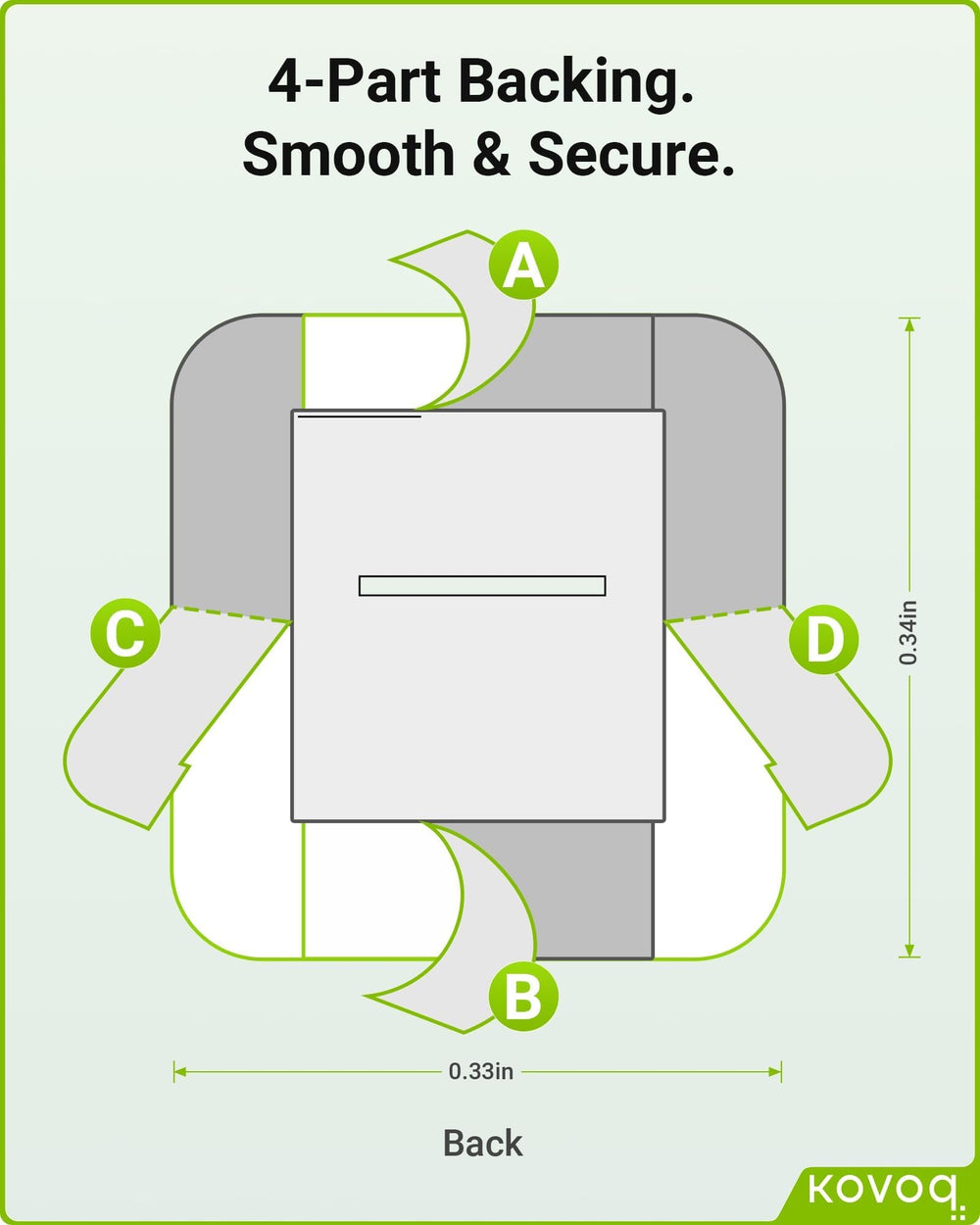 4-Part Backing.
Smooth & Secure.

A

C

D

0.34in

B

0.33in

Back

KOVOQ