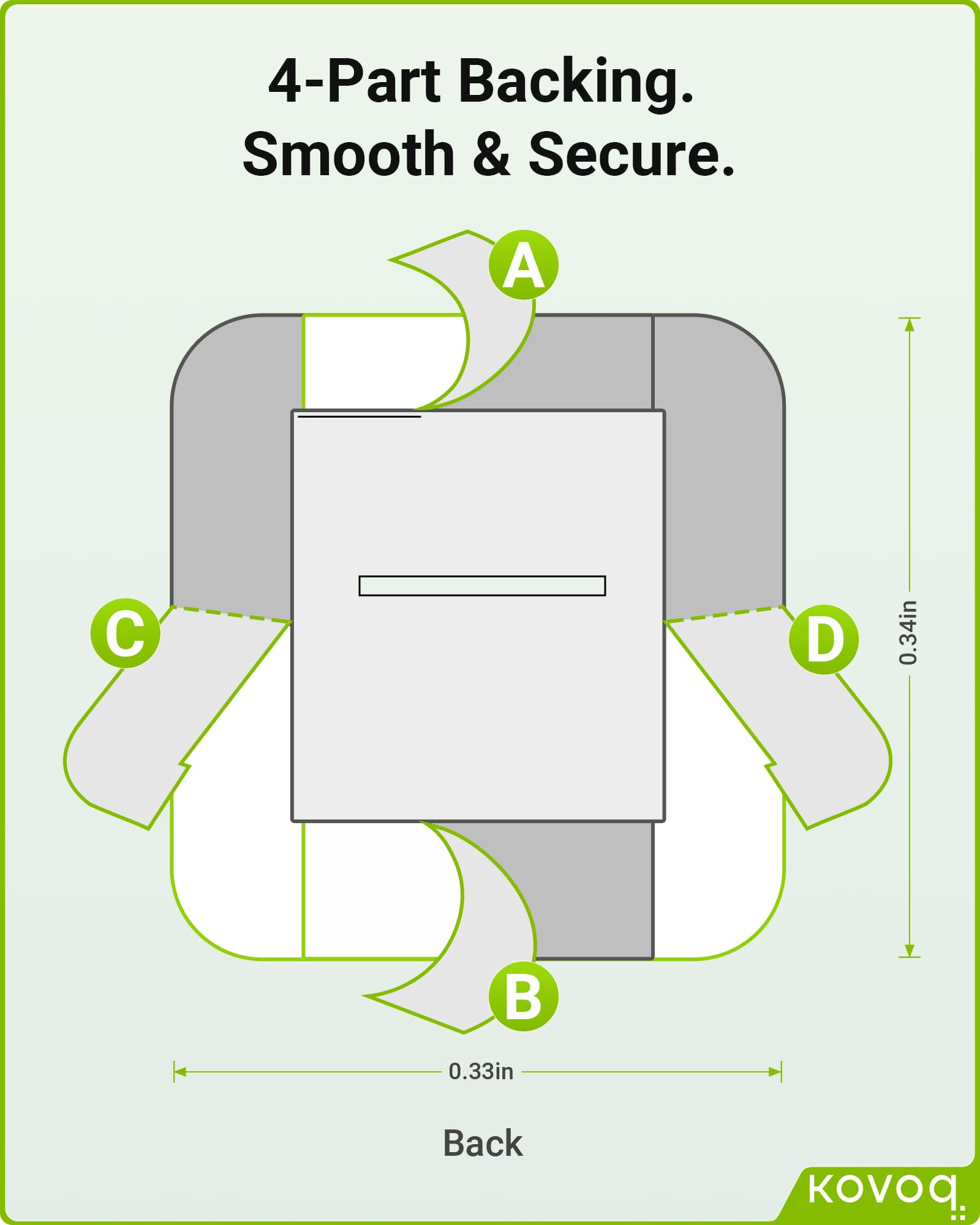 4-Part Backing.
Smooth & Secure.

A

C

D

0.34in

B

0.33in

Back

KOVOQ