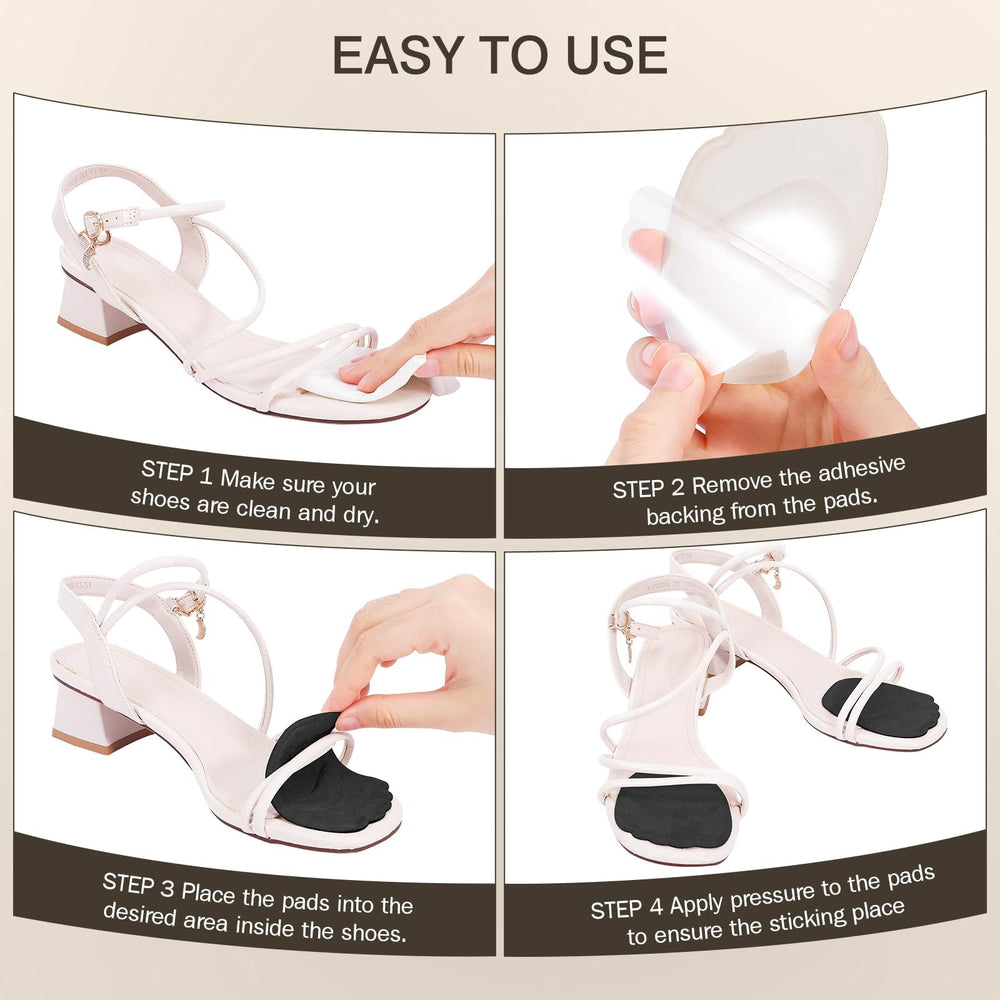 EASY TO USE

STEP 1 Make sure your shoes are clean and dry.

STEP 2 Remove the adhesive backing from the pads.

STEP 3 Place the pads into the desired area inside the shoes.

STEP 4 Apply pressure to the pads to ensure the sticking place