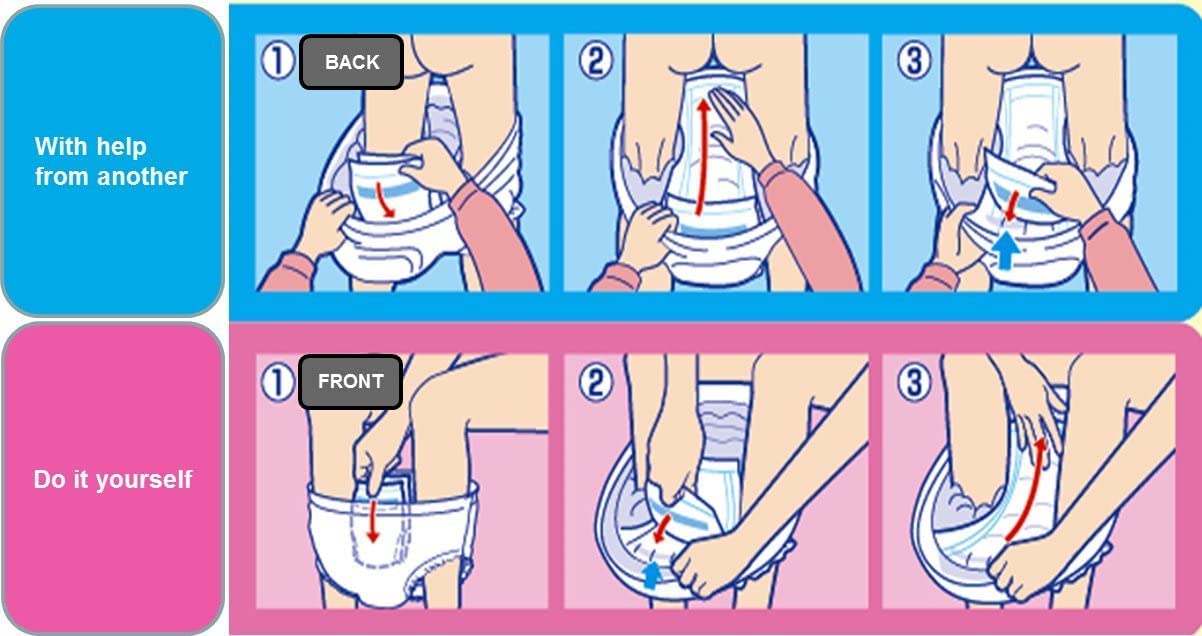 With help from another

① BACK

②

③

Do it yourself

① FRONT

②

③