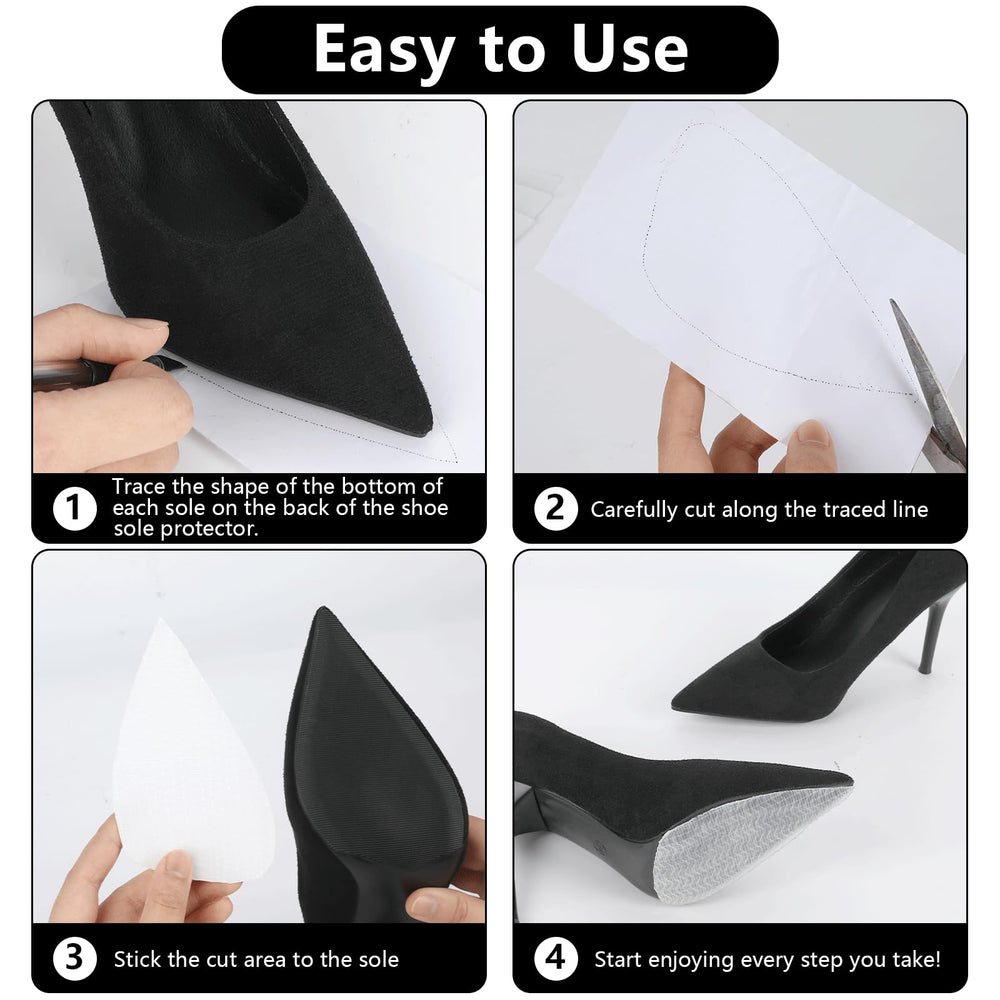 Easy to Use

1 Trace the shape of the bottom of each sole on the back of the shoe sole protector.

2 Carefully cut along the traced line

3 Stick the cut area to the sole

4 Start enjoying every step you take!