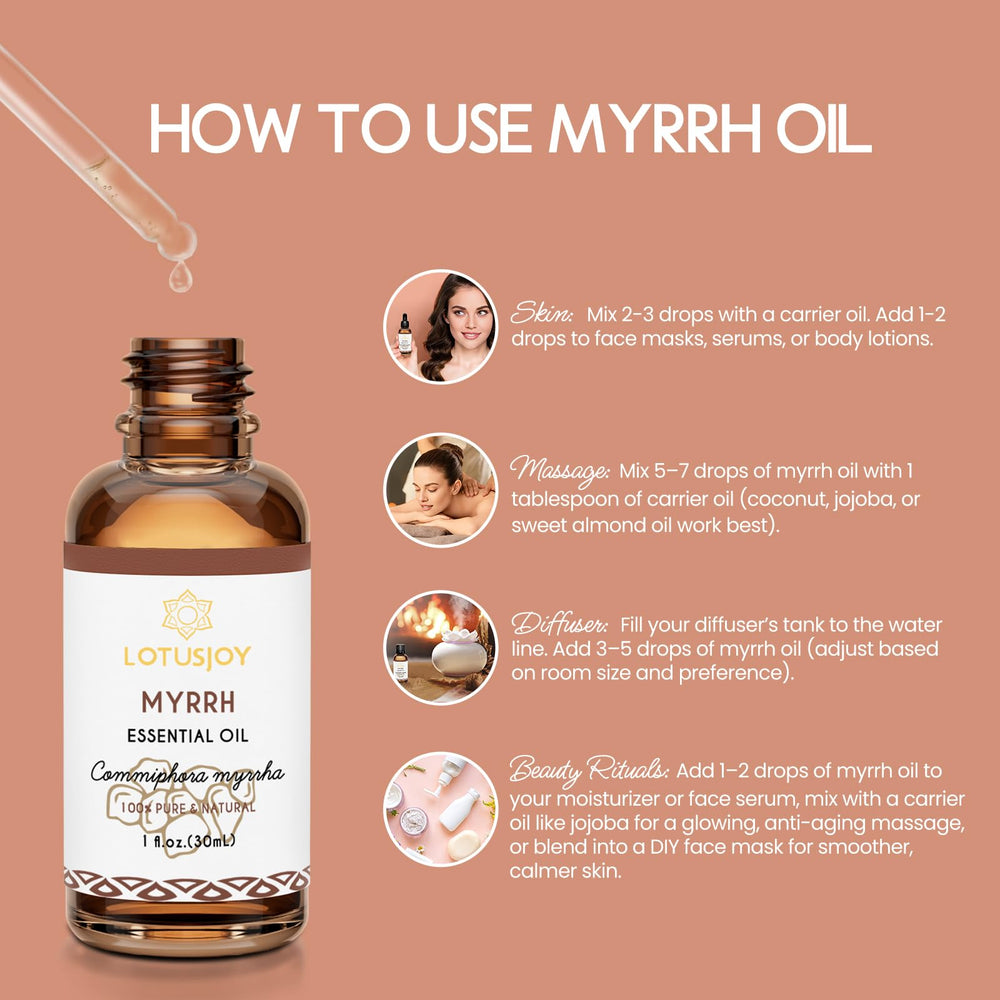 HOW TO USE MYRRH OIL

LOTUSJOY
MYRRH
ESSENTIAL OIL
Commiphora myrrha
100% PURE & NATURAL
1 fl.oz.(30mL)

Skin: Mix 2-3 drops with a carrier oil. Add 1-2 drops to face masks, serums, or body lotions.

Massage: Mix 5–7 drops of myrrh oil with 1 tablespoon of carrier oil (coconut, jojoba, or sweet almond oil work best).

Diffuser: Fill your diffuser's tank to the water line. Add 3–5 drops of myrrh oil (adjust based on room size and preference).

Beauty Rituals: Add 1–2 drops of myrrh oil to your moisturizer or face serum, mix with a carrier oil like jojoba for a glowing, anti-aging massage, or blend into a DIY face mask for smoother, calmer skin.