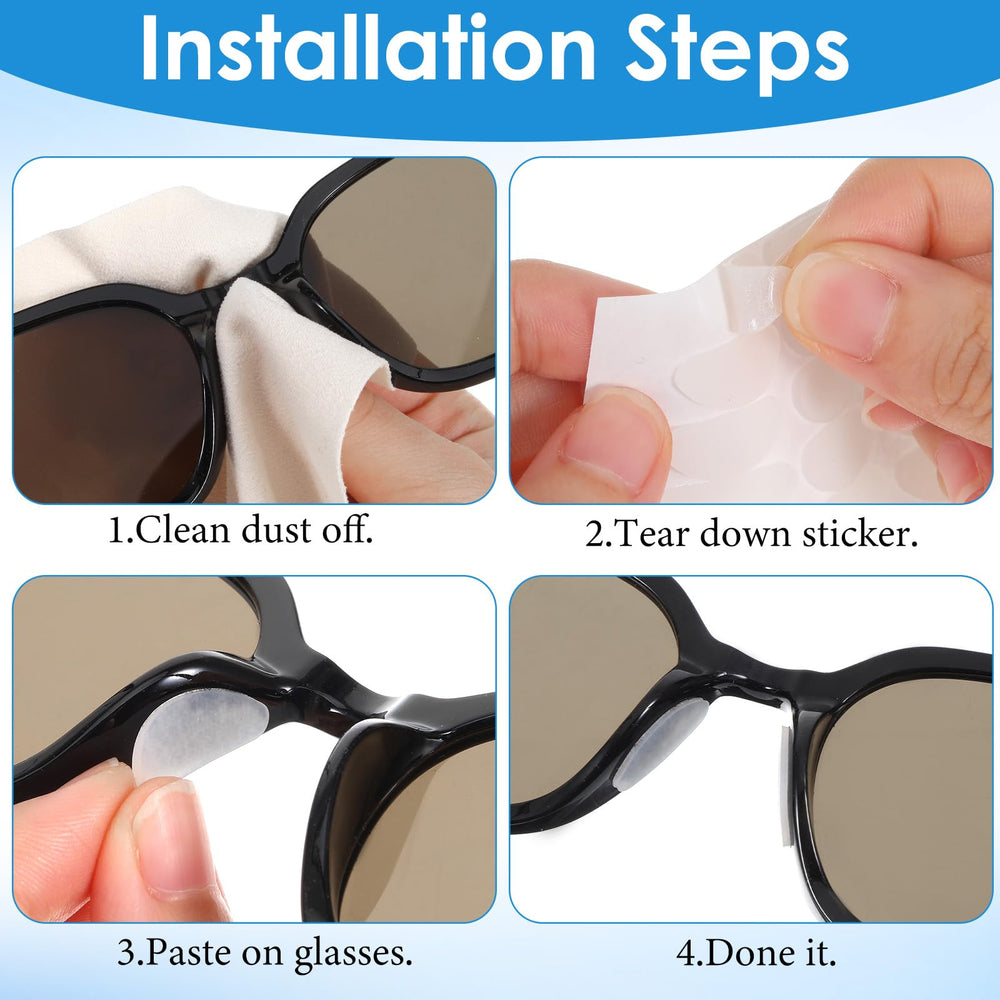 Installation Steps

1.Clean dust off.

2.Tear down sticker.

3.Paste on glasses.

4.Done it.