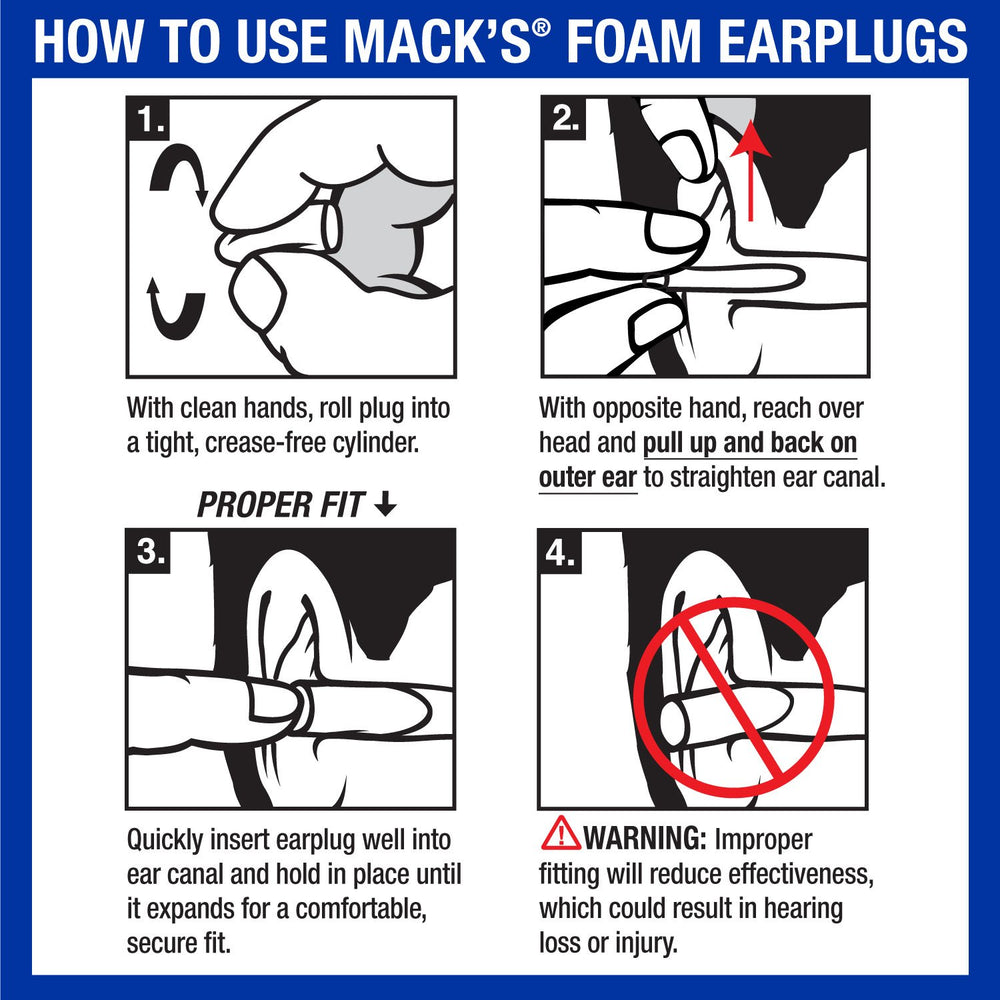 HOW TO USE MACK'S® FOAM EARPLUGS

1.

With clean hands, roll plug into a tight, crease-free cylinder.

2.

With opposite hand, reach over head and pull up and back on outer ear to straighten ear canal.

PROPER FIT ↓

3.

Quickly insert earplug well into ear canal and hold in place until it expands for a comfortable, secure fit.

4.

WARNING: Improper fitting will reduce effectiveness, which could result in hearing loss or injury.