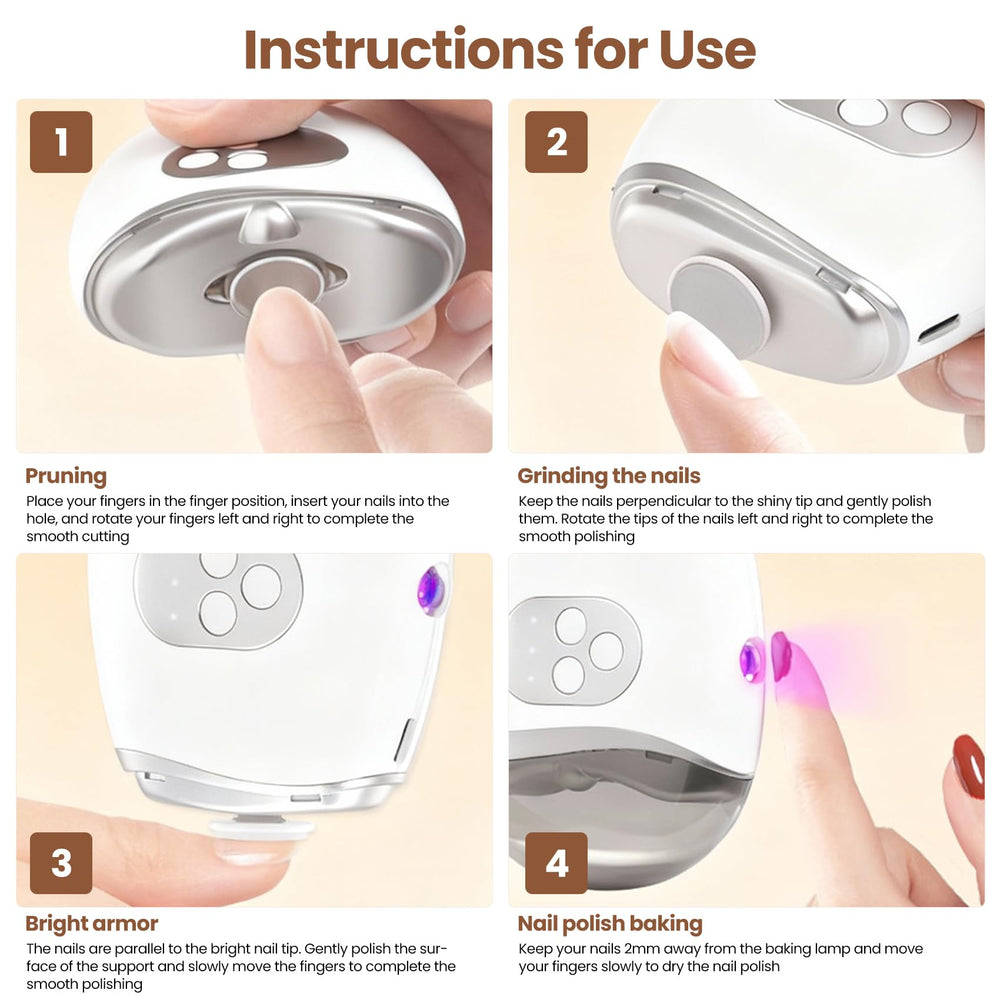 Instructions for Use

1

Pruning

Place your fingers in the finger position, insert your nails into the hole, and rotate your fingers left and right to complete the smooth cutting

2

Grinding the nails

Keep the nails perpendicular to the shiny tip and gently polish them. Rotate the tips of the nails left and right to complete the smooth polishing

3

Bright armor

The nails are parallel to the bright nail tip. Gently polish the surface of the support and slowly move the fingers to complete the smooth polishing

4

Nail polish baking

Keep your nails 2mm away from the baking lamp and move your fingers slowly to dry the nail polish