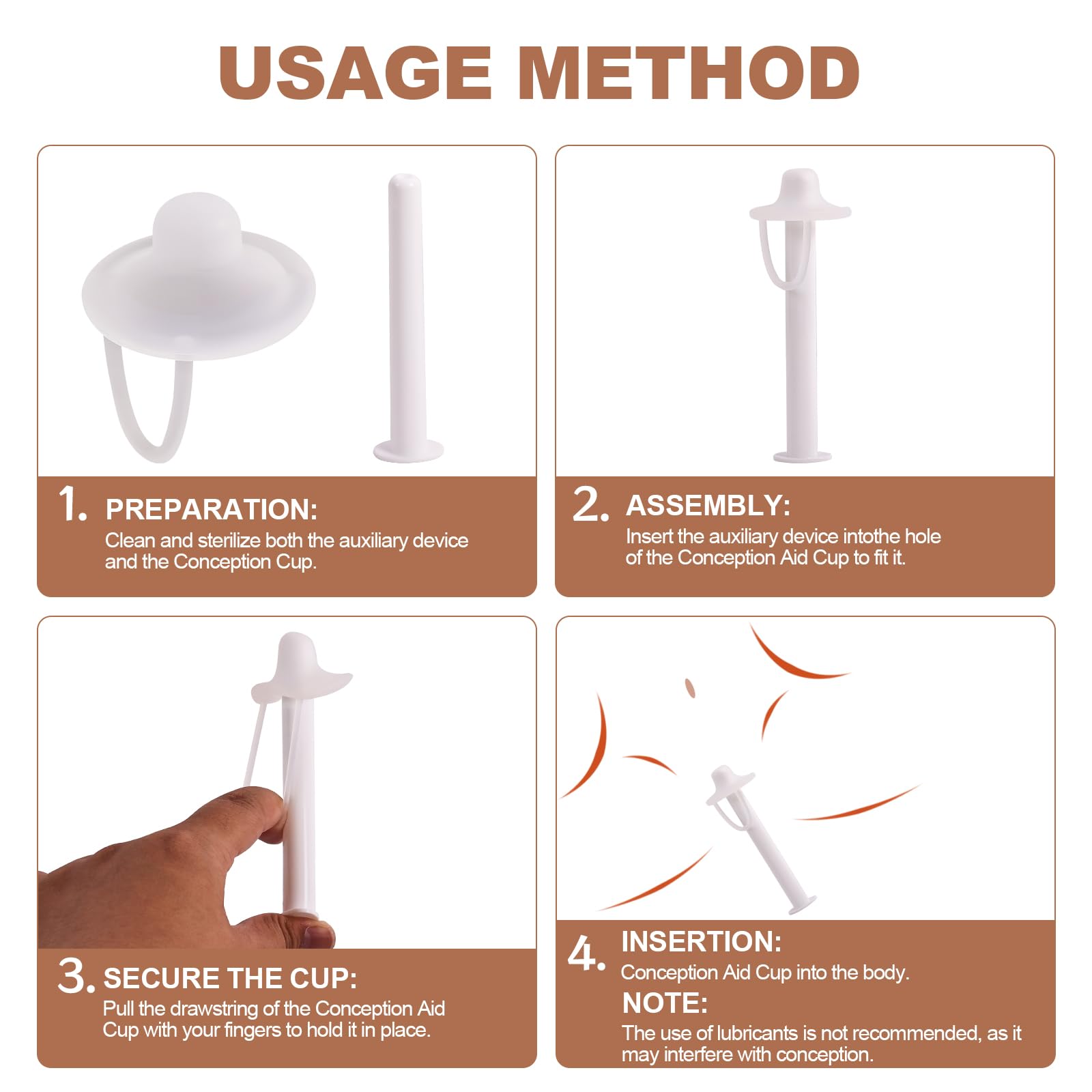 USAGE METHOD

1. PREPARATION:
Clean and sterilize both the auxiliary device and the Conception Cup.

2. ASSEMBLY:
Insert the auxiliary device intothe hole of the Conception Aid Cup to fit it.

3. SECURE THE CUP:
Pull the drawstring of the Conception Aid Cup with your fingers to hold it in place.

4. INSERTION:
Conception Aid Cup into the body.
NOTE:
The use of lubricants is not recommended, as it may interfere with conception.