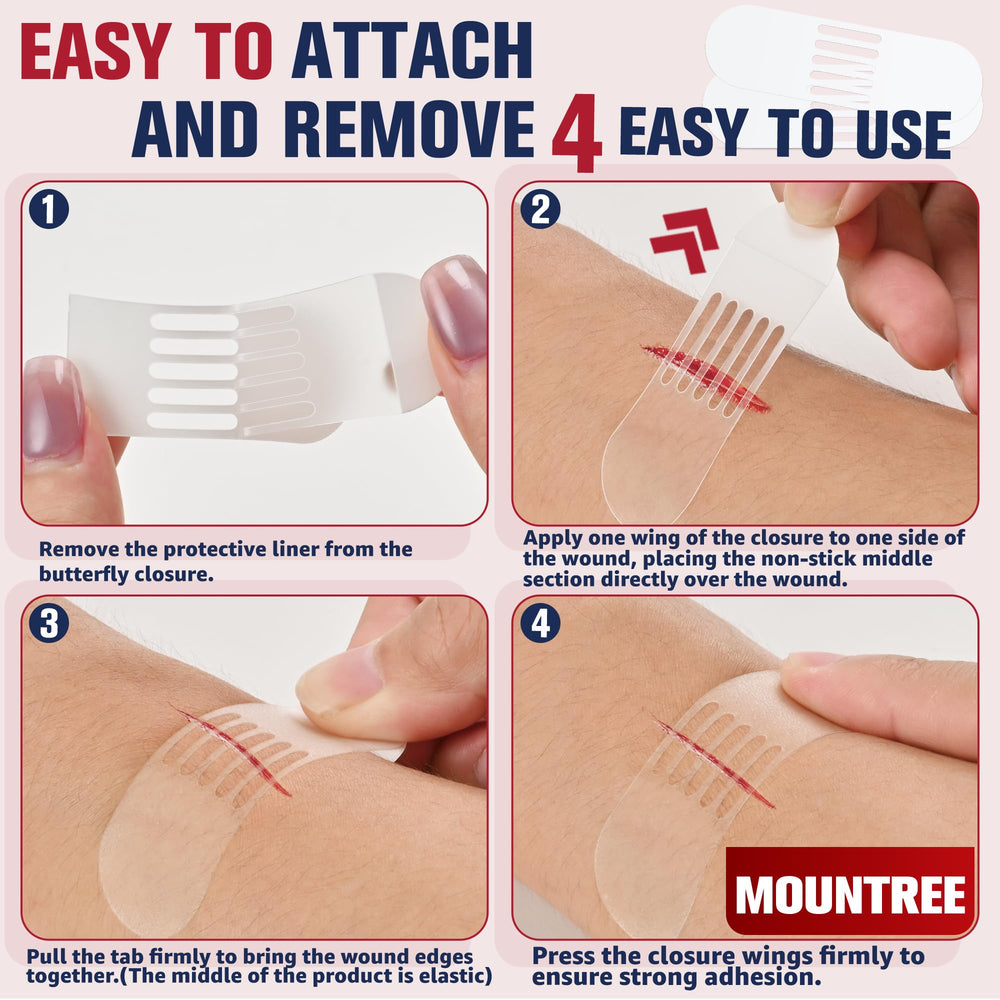 EASY TO ATTACH AND REMOVE 4 EASY TO USE

1
Remove the protective liner from the butterfly closure.

2
Apply one wing of the closure to one side of the wound, placing the non-stick middle section directly over the wound.

3
Pull the tab firmly to bring the wound edges together.(The middle of the product is elastic)

4
MOUNTREE
Press the closure wings firmly to ensure strong adhesion.