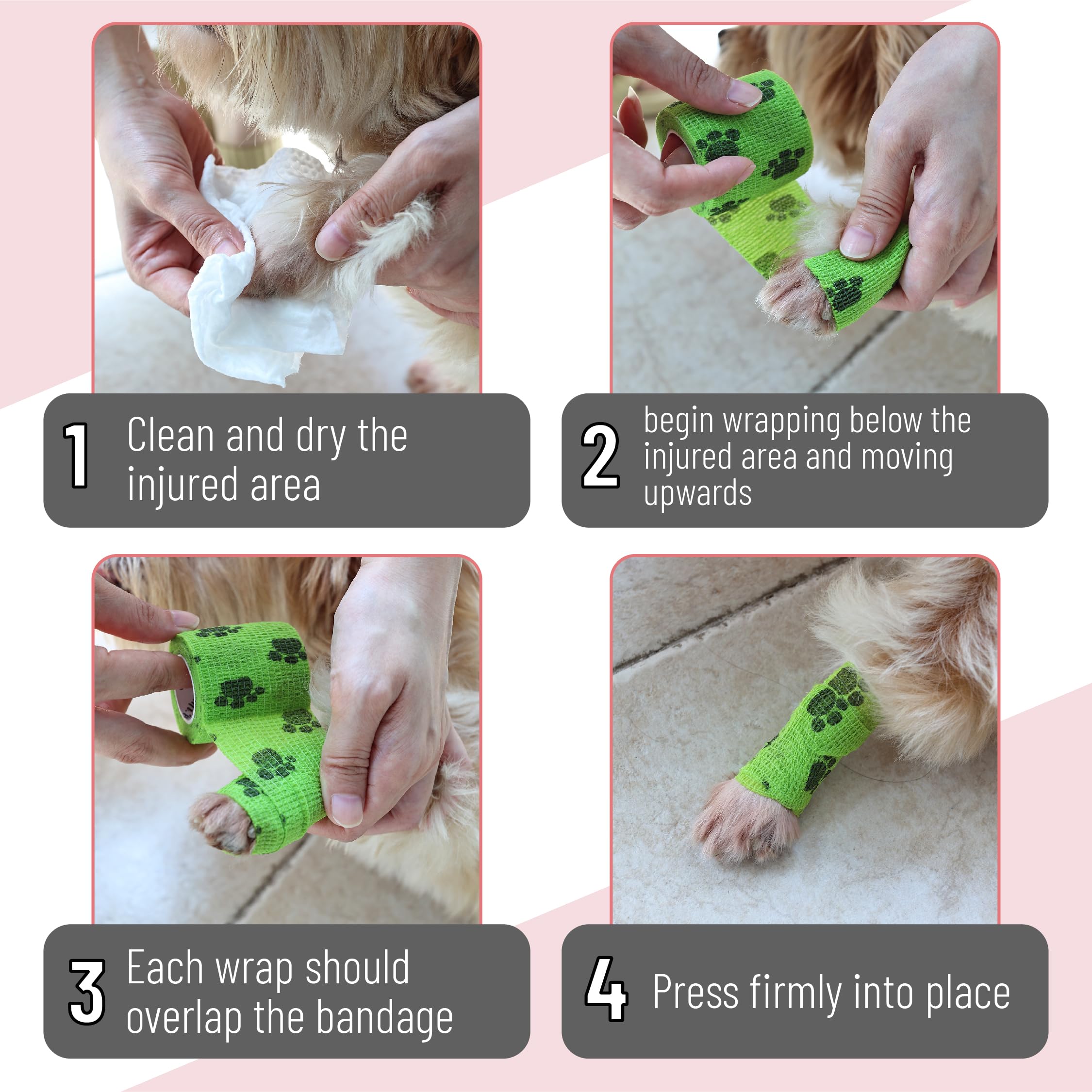 1 Clean and dry the injured area

2 begin wrapping below the injured area and moving upwards

3 Each wrap should overlap the bandage

4 Press firmly into place