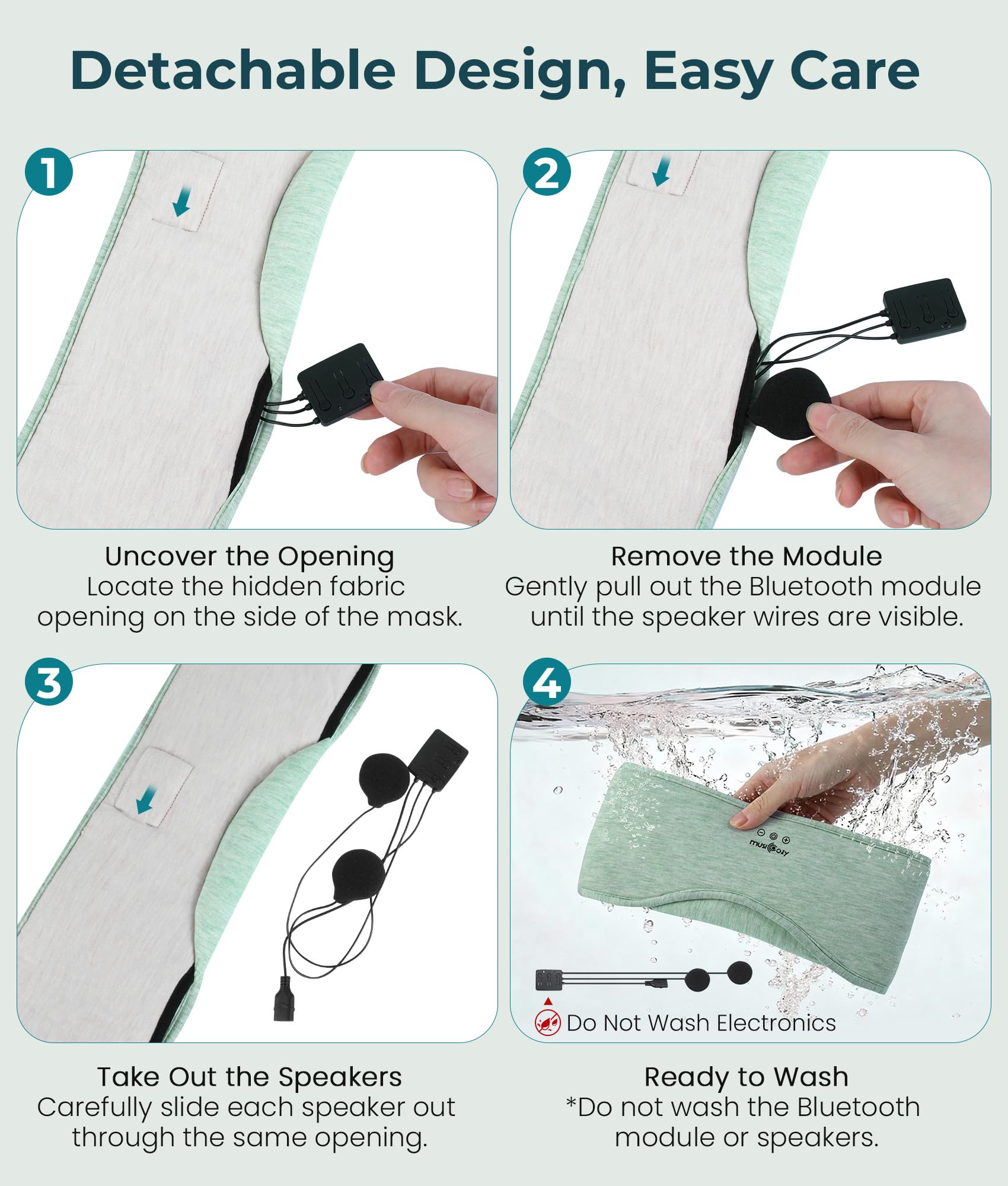 Detachable Design, Easy Care

1

Uncover the Opening
Locate the hidden fabric opening on the side of the mask.

2

Remove the Module
Gently pull out the Bluetooth module until the speaker wires are visible.

3

Take Out the Speakers
Carefully slide each speaker out through the same opening.

4

musicozy

Do Not Wash Electronics

Ready to Wash
*Do not wash the Bluetooth module or speakers.