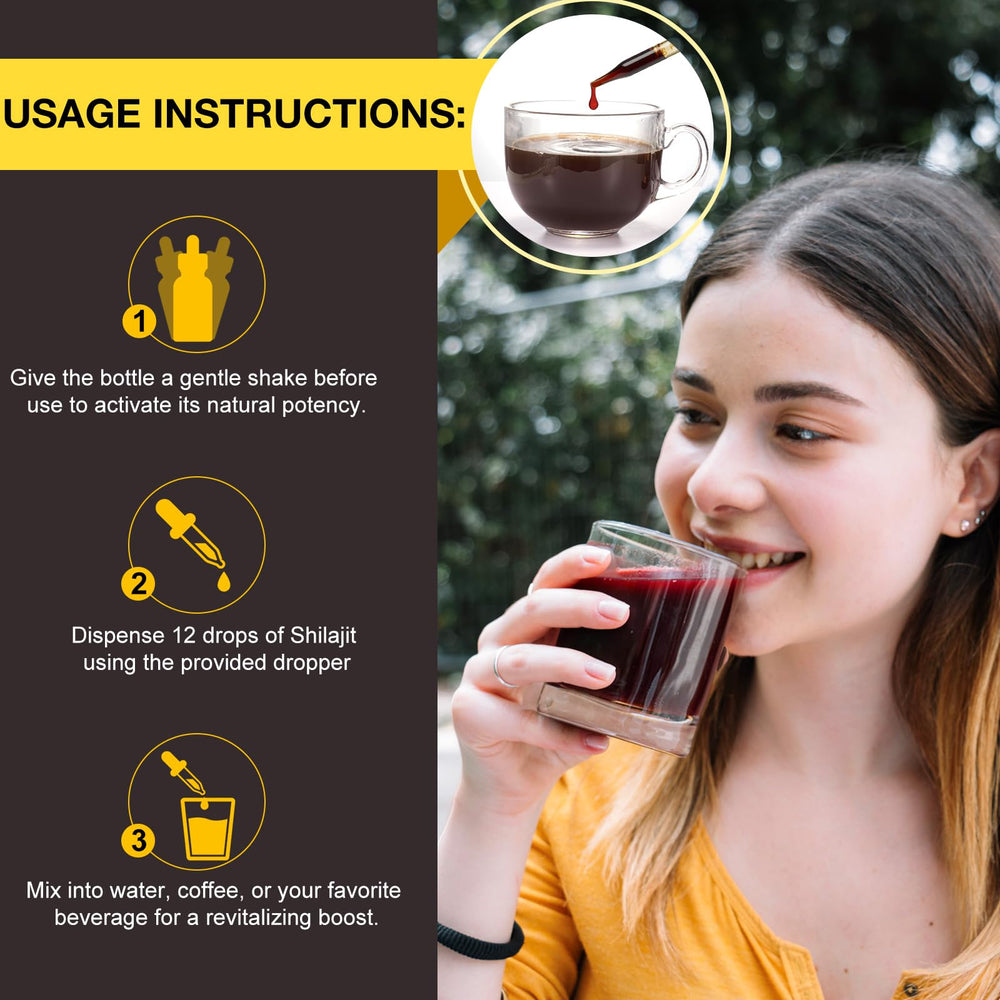 USAGE INSTRUCTIONS:

1

Give the bottle a gentle shake before use to activate its natural potency.

2

Dispense 12 drops of Shilajit using the provided dropper

3

Mix into water, coffee, or your favorite beverage for a revitalizing boost.