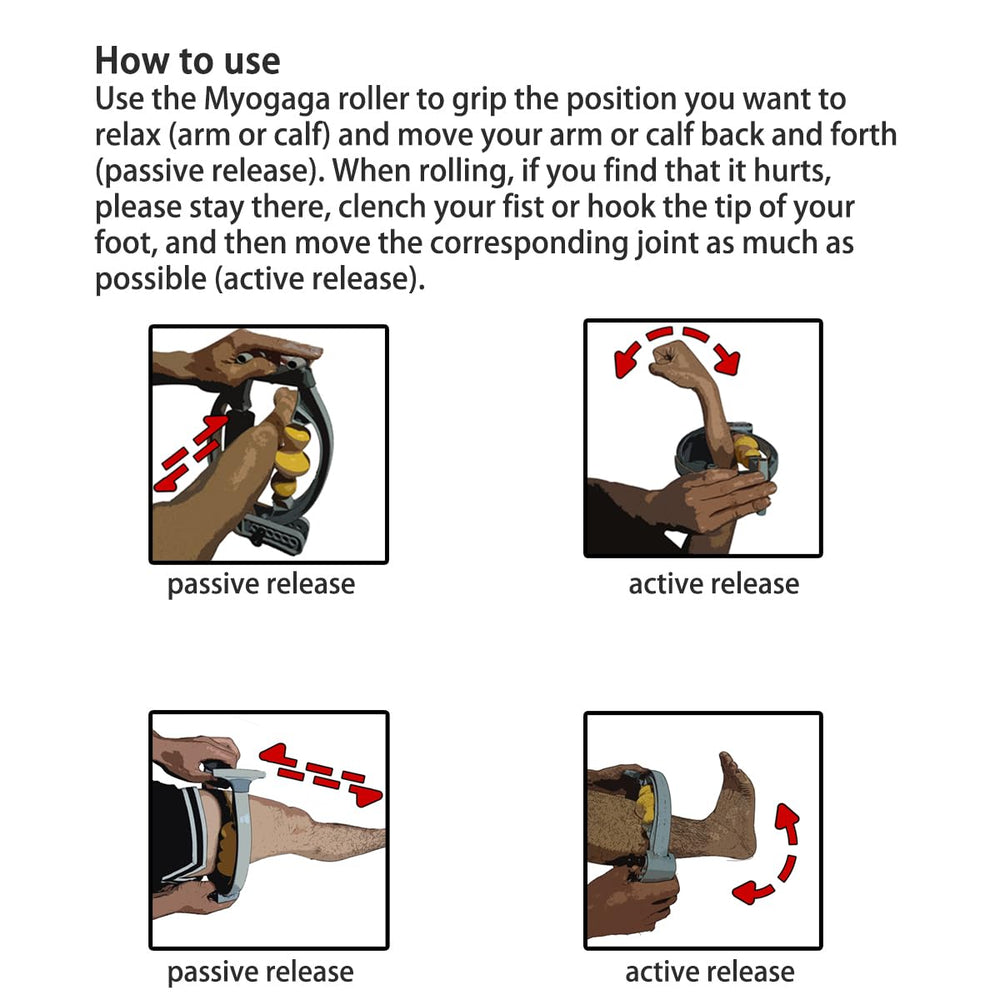 How to use
Use the Myogaga roller to grip the position you want to relax (arm or calf) and move your arm or calf back and forth (passive release). When rolling, if you find that it hurts, please stay there, clench your fist or hook the tip of your foot, and then move the corresponding joint as much as possible (active release).

passive release

active release

passive release

active release