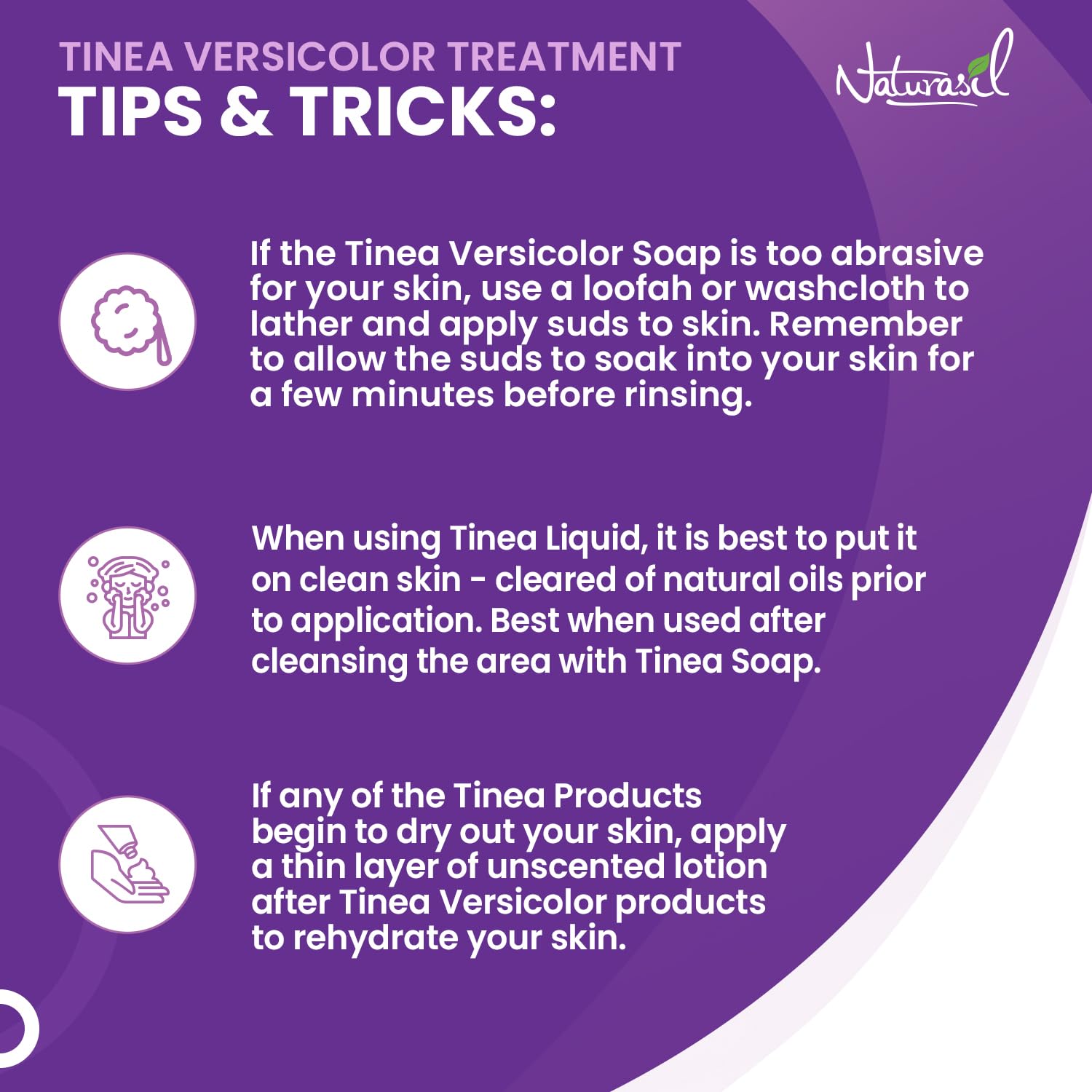 TINEA VERSICOLOR TREATMENT
TIPS & TRICKS:

Naturasil

If the Tinea Versicolor Soap is too abrasive for your skin, use a loofah or washcloth to lather and apply suds to skin. Remember to allow the suds to soak into your skin for a few minutes before rinsing.

When using Tinea Liquid, it is best to put it on clean skin - cleared of natural oils prior to application. Best when used after cleansing the area with Tinea Soap.

If any of the Tinea Products begin to dry out your skin, apply a thin layer of unscented lotion after Tinea Versicolor products to rehydrate your skin.