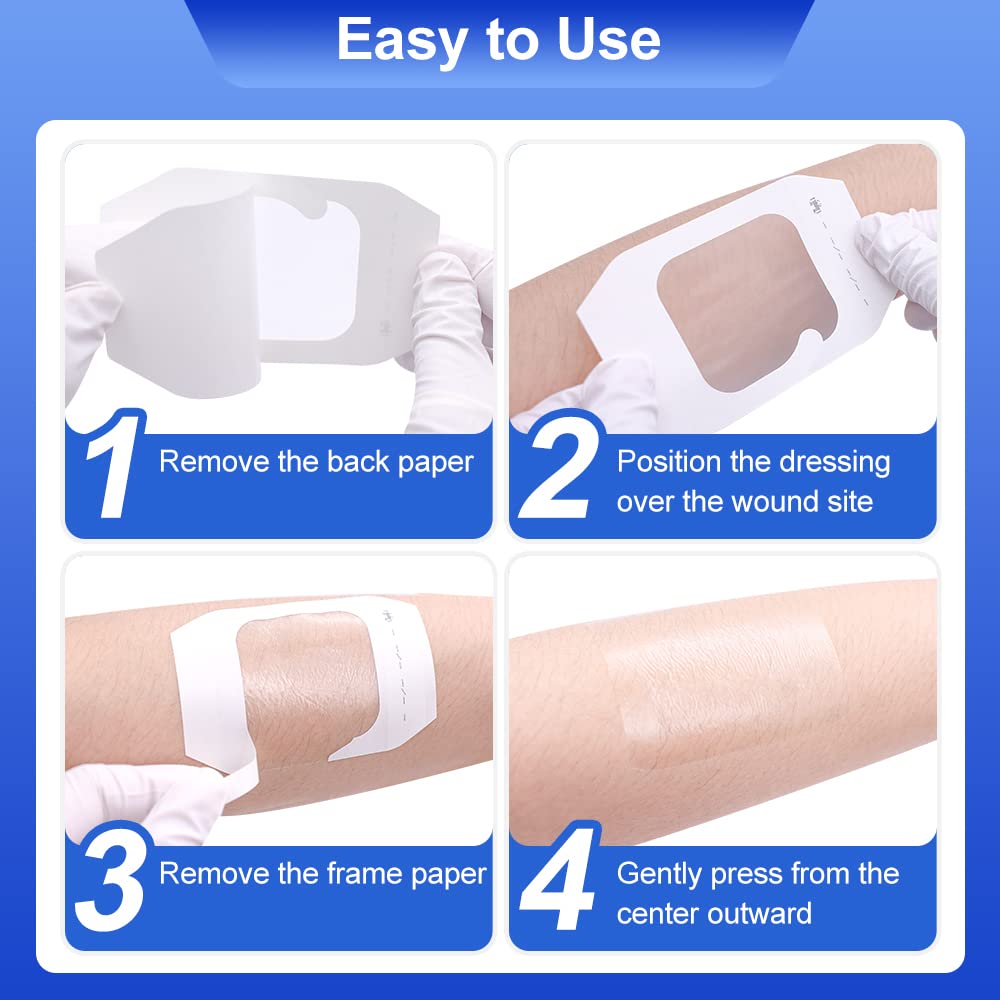 Easy to Use

1 Remove the back paper

2 Position the dressing over the wound site

3 Remove the frame paper

4 Gently press from the center outward