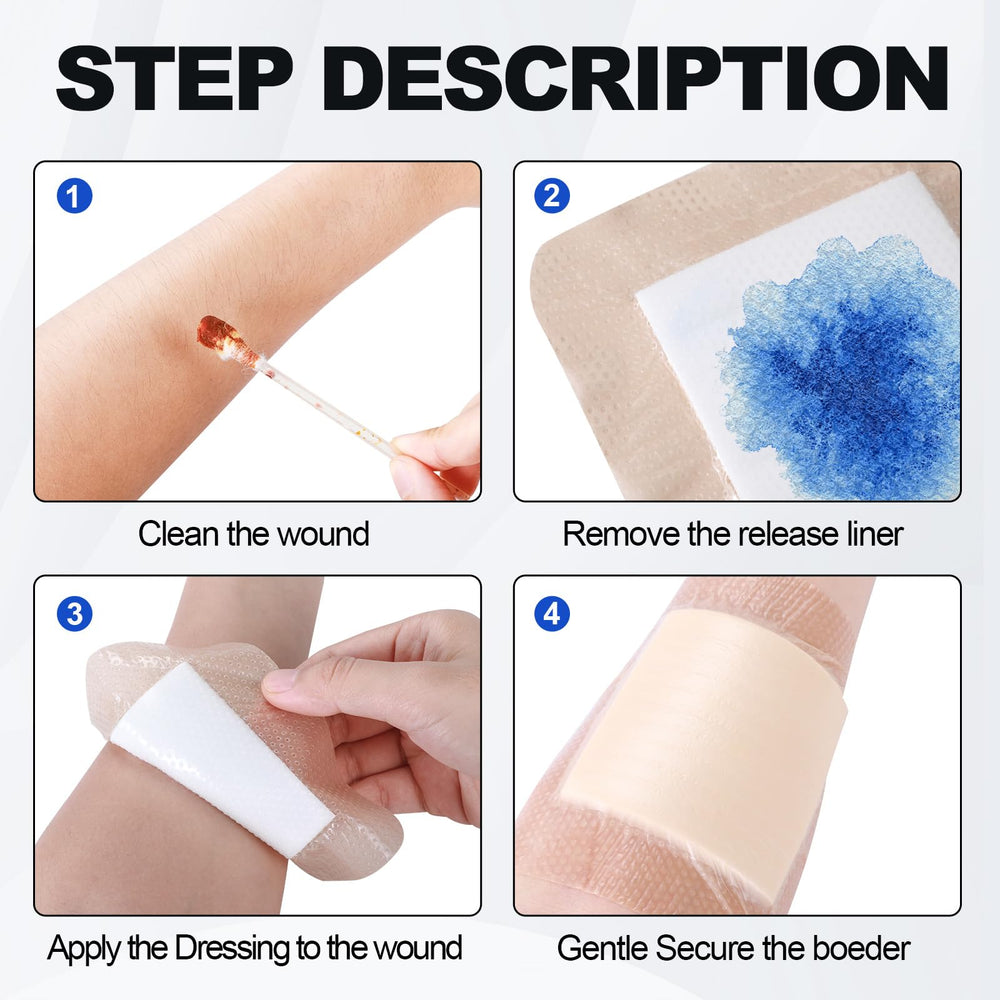 STEP DESCRIPTION

1

Clean the wound

2

Remove the release liner

3

Apply the Dressing to the wound

4

Gentle Secure the boeder