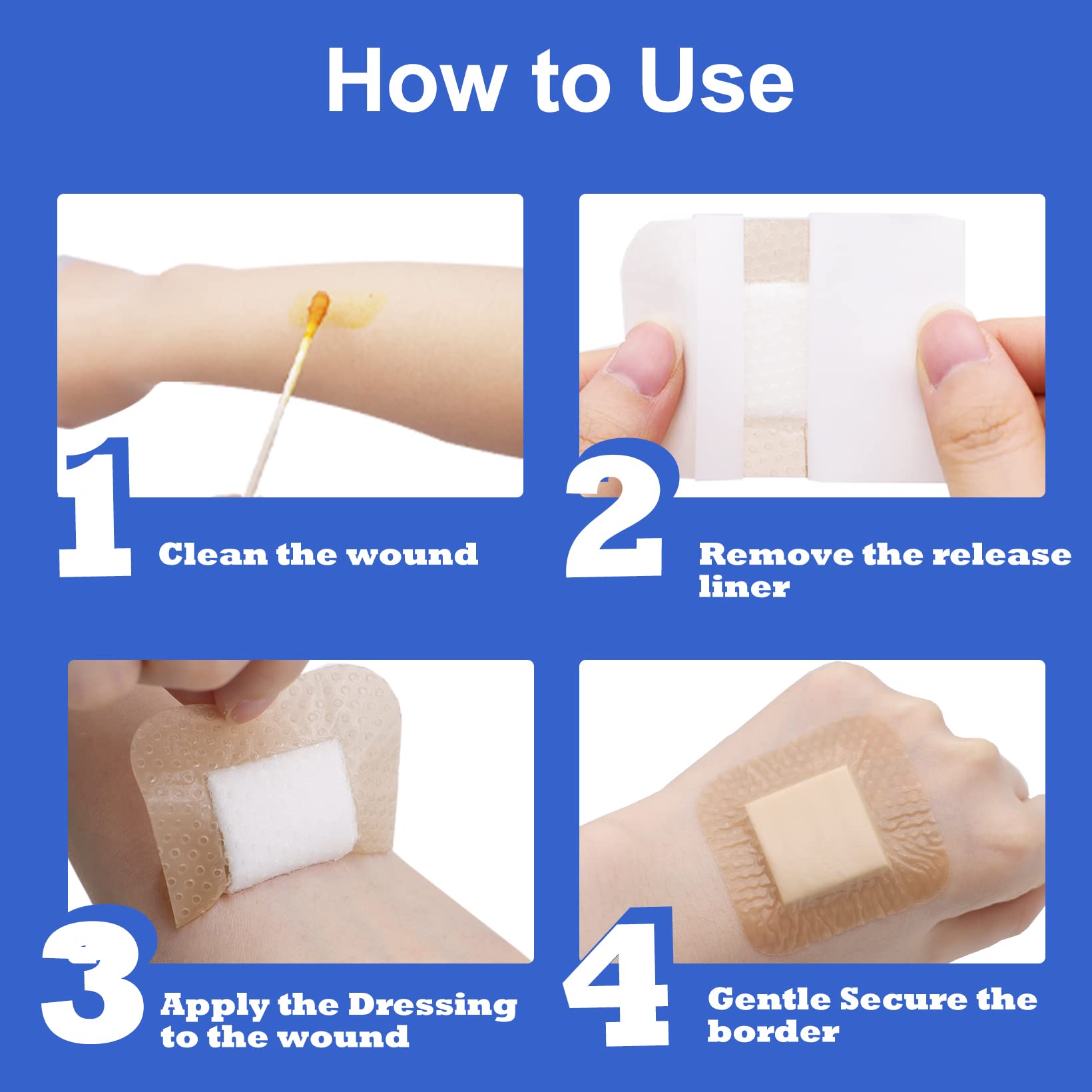 How to Use

1 Clean the wound

2 Remove the release liner

3 Apply the Dressing to the wound

4 Gentle Secure the border