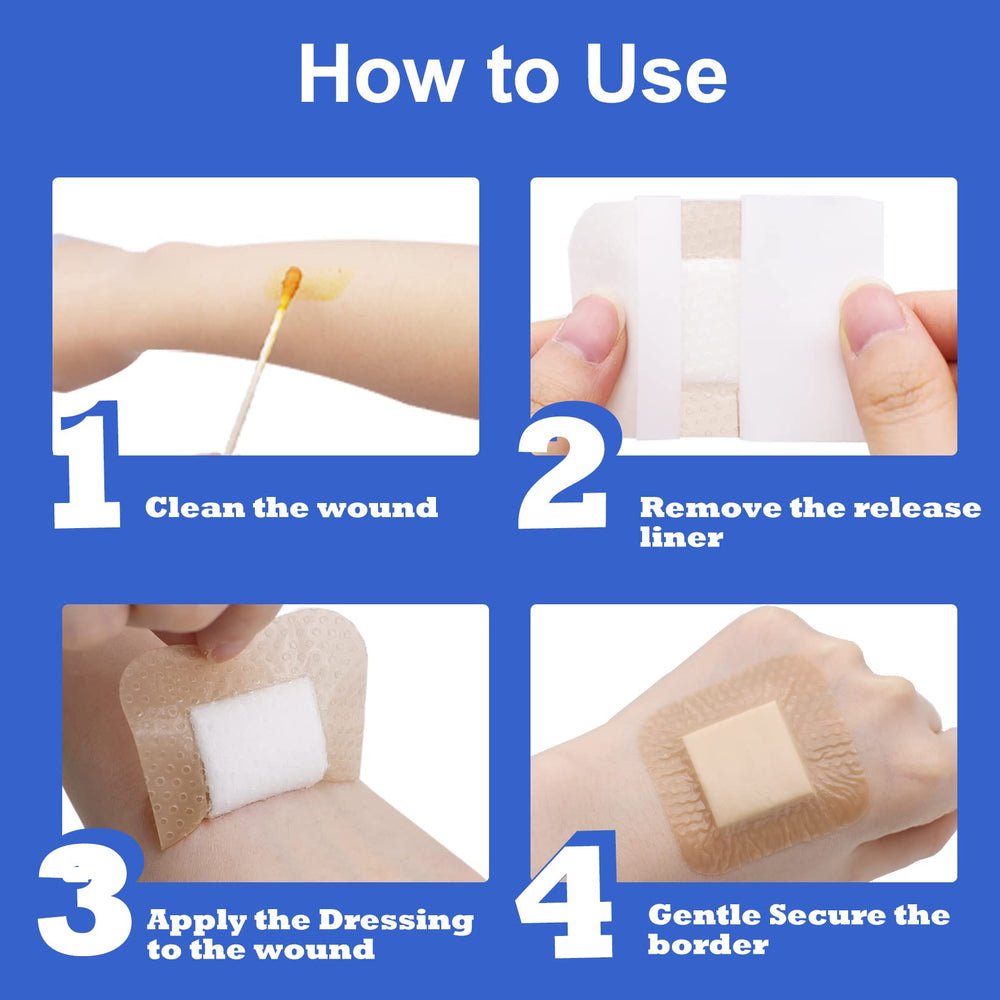 How to Use

1 Clean the wound

2 Remove the release liner

3 Apply the Dressing to the wound

4 Gentle Secure the border