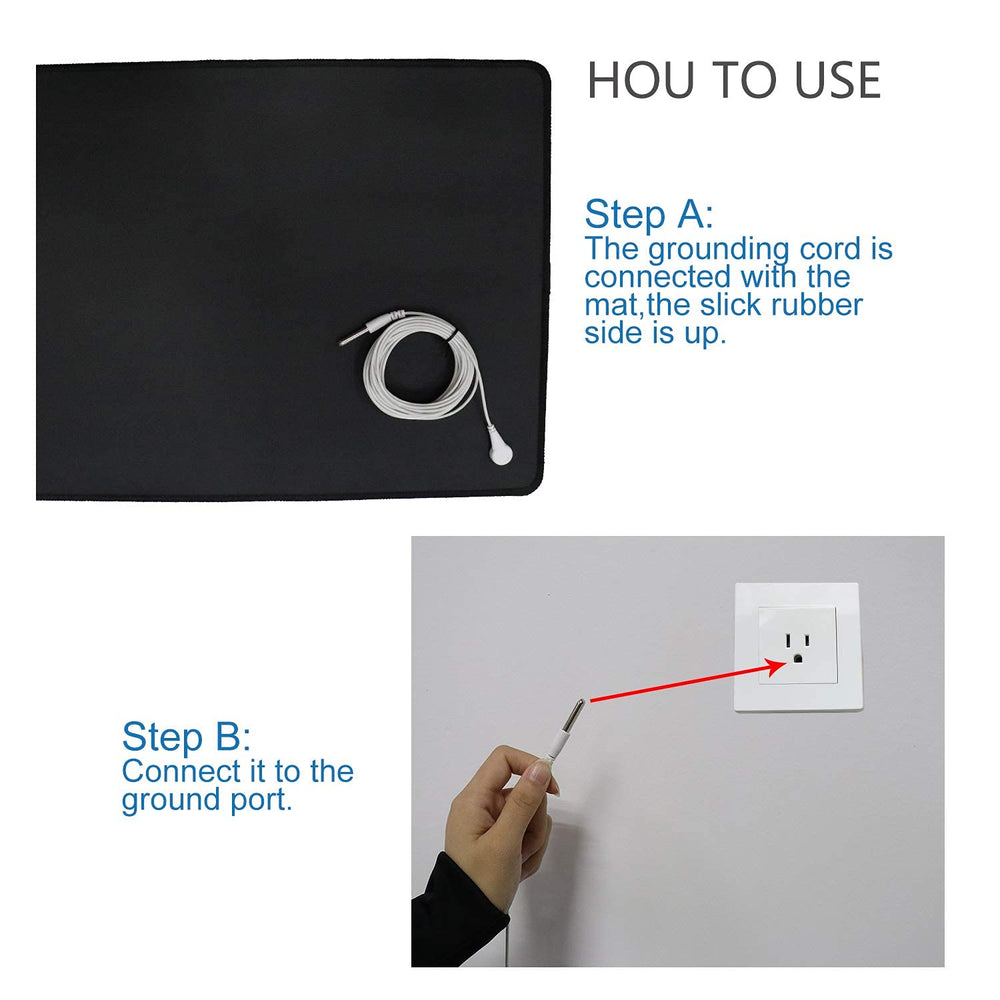 HOU TO USE

Step A:
The grounding cord is connected with the mat,the slick rubber side is up.

Step B:
Connect it to the ground port.