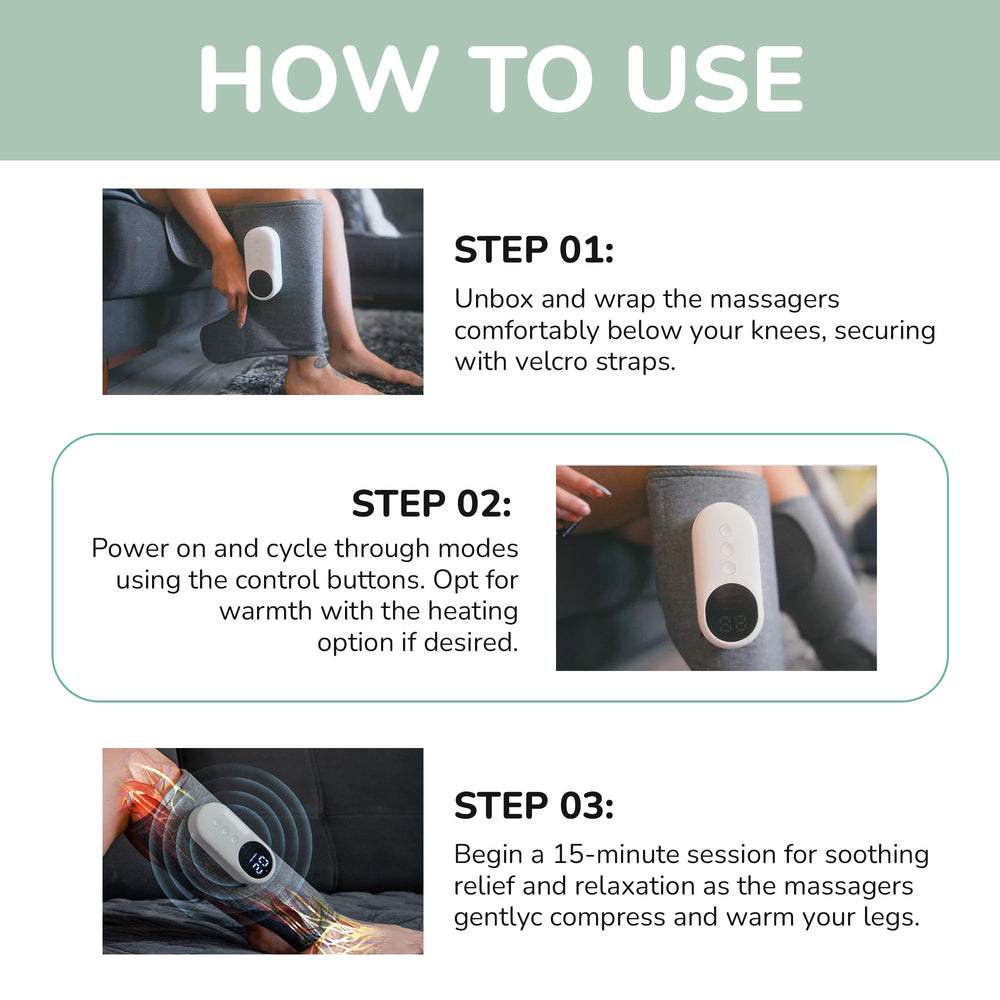 HOW TO USE

STEP 01:

Unbox and wrap the massagers comfortably below your knees, securing with velcro straps.

STEP 02:

Power on and cycle through modes using the control buttons. Opt for warmth with the heating option if desired.

STEP 03:

Begin a 15-minute session for soothing relief and relaxation as the massagers gentlyc compress and warm your legs.