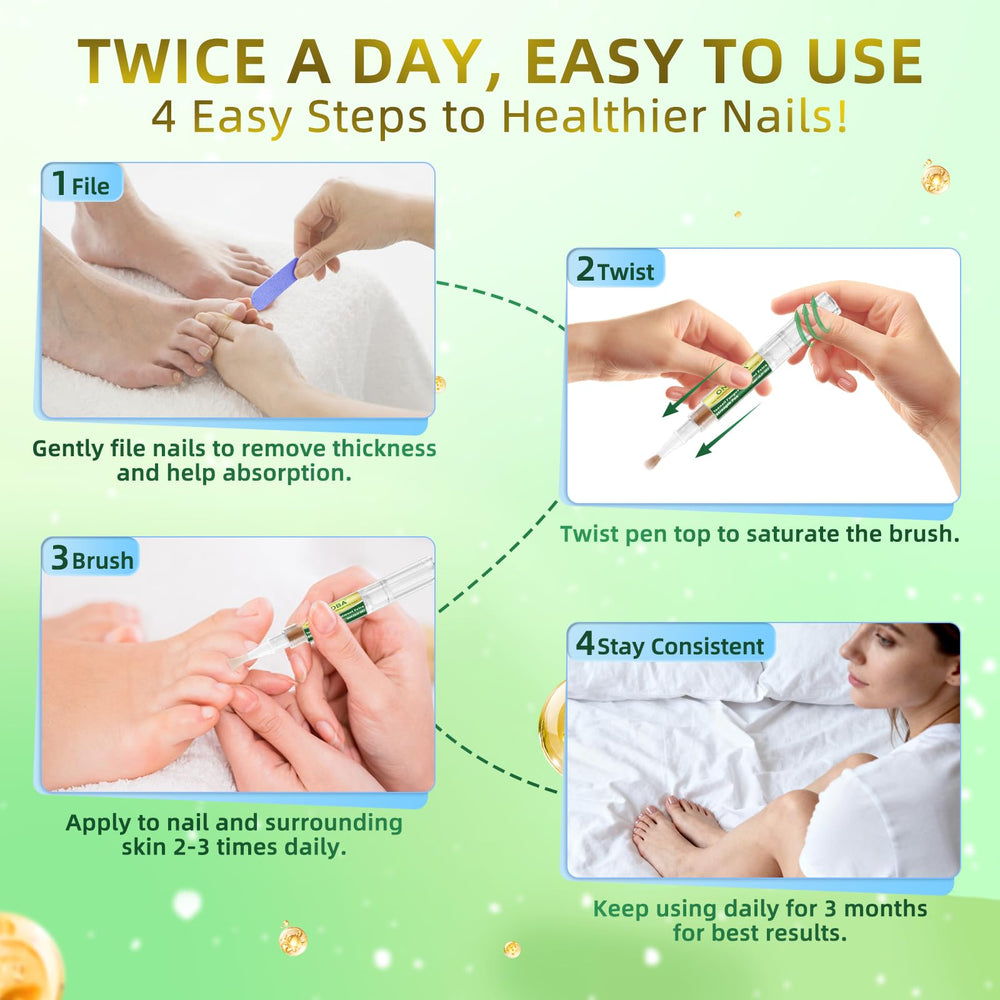 TWICE A DAY, EASY TO USE
4 Easy Steps to Healthier Nails!

1 File

Gently file nails to remove thickness and help absorption.

2 Twist

Twist pen top to saturate the brush.

3 Brush

Apply to nail and surrounding skin 2-3 times daily.

4 Stay Consistent

Keep using daily for 3 months for best results.