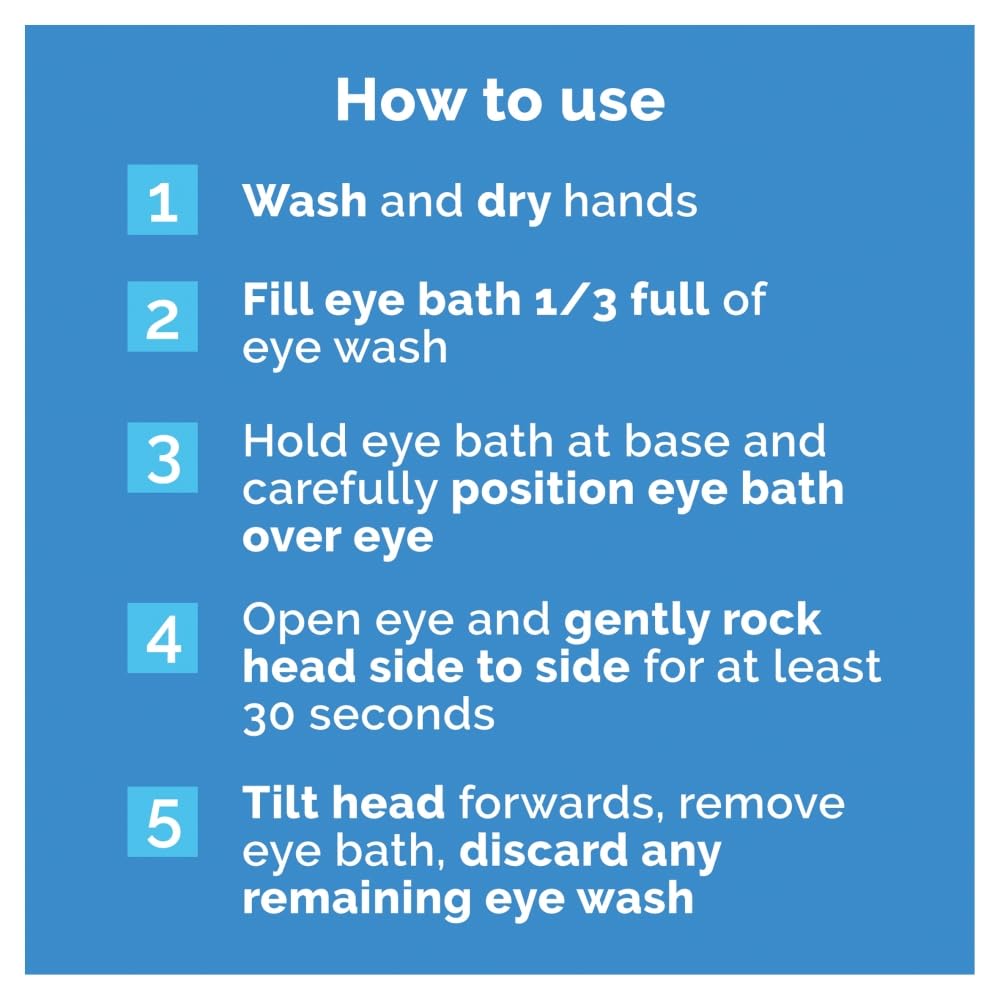 How to use

1 Wash and dry hands

2 Fill eye bath 1/3 full of eye wash

3 Hold eye bath at base and carefully position eye bath over eye

4 Open eye and gently rock head side to side for at least 30 seconds

5 Tilt head forwards, remove eye bath, discard any remaining eye wash