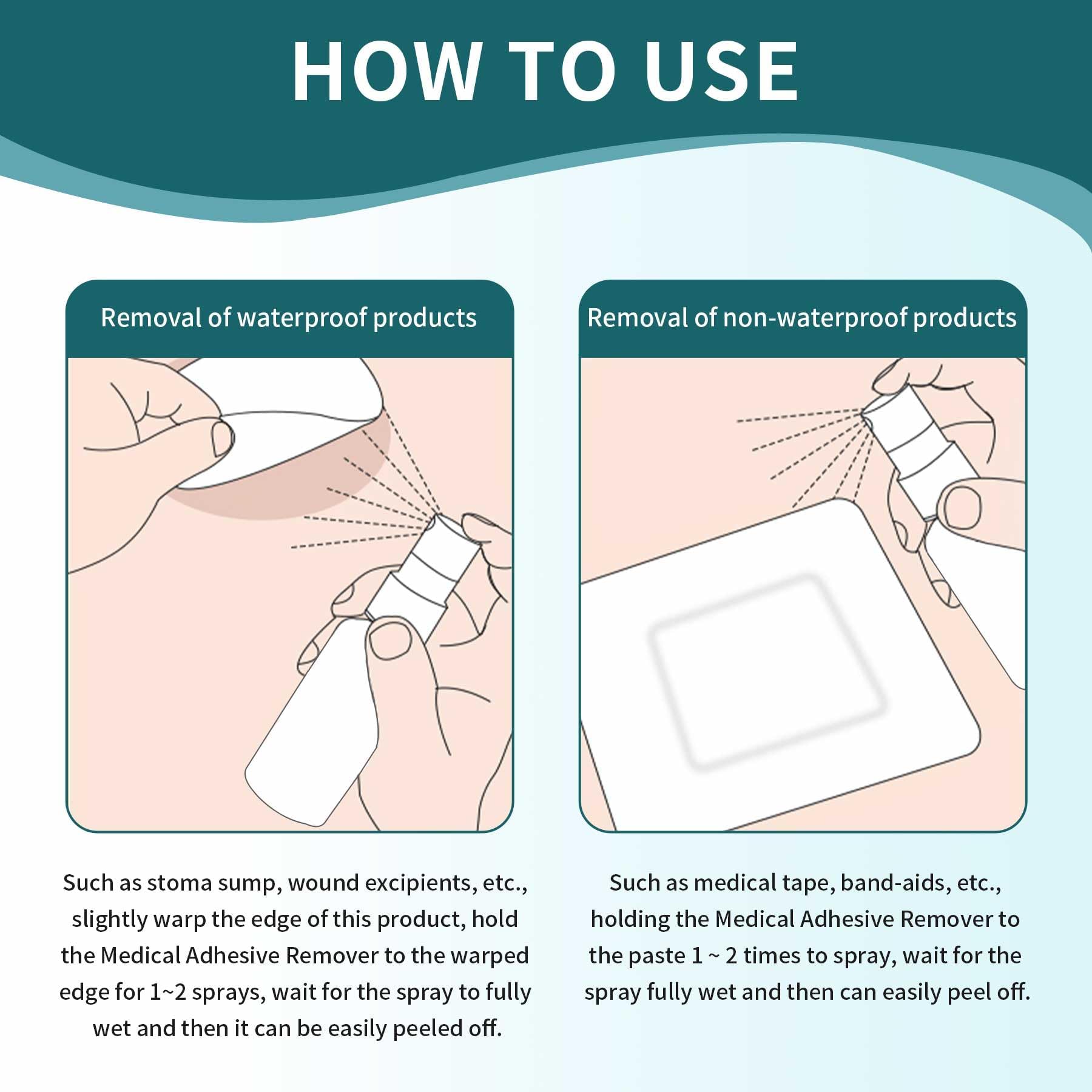 HOW TO USE

Removal of waterproof products

Such as stoma sump, wound excipients, etc., slightly warp the edge of this product, hold the Medical Adhesive Remover to the warped edge for 1~2 sprays, wait for the spray to fully wet and then it can be easily peeled off.

Removal of non-waterproof products

Such as medical tape, band-aids, etc., holding the Medical Adhesive Remover to the paste 1 ~ 2 times to spray, wait for the spray fully wet and then can easily peel off.