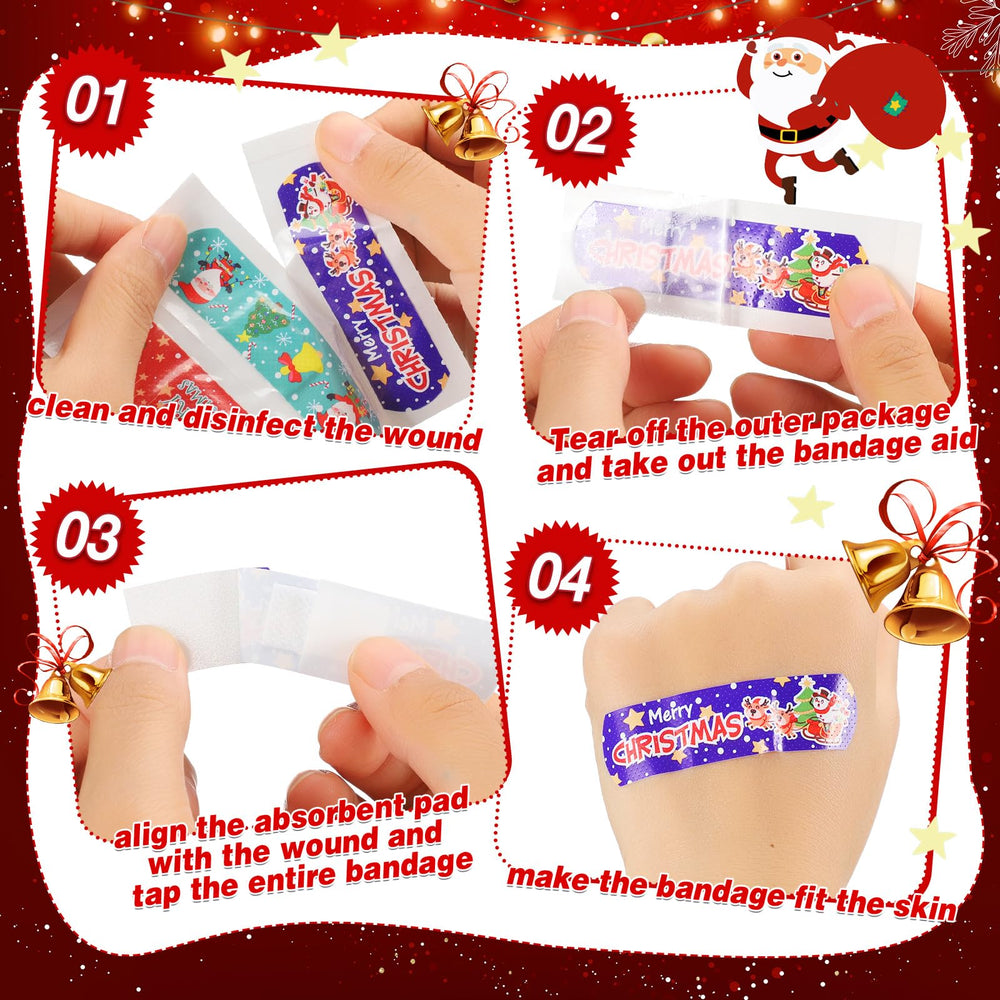 01

Merry CHRISTMAS

clean and disinfect the wound

02

CHRISTMAS

Tear off the outer package and take out the bandage aid

03

align the absorbent pad with the wound and tap the entire bandage

04

Merry CHRISTMAS

make the bandage fit the skin