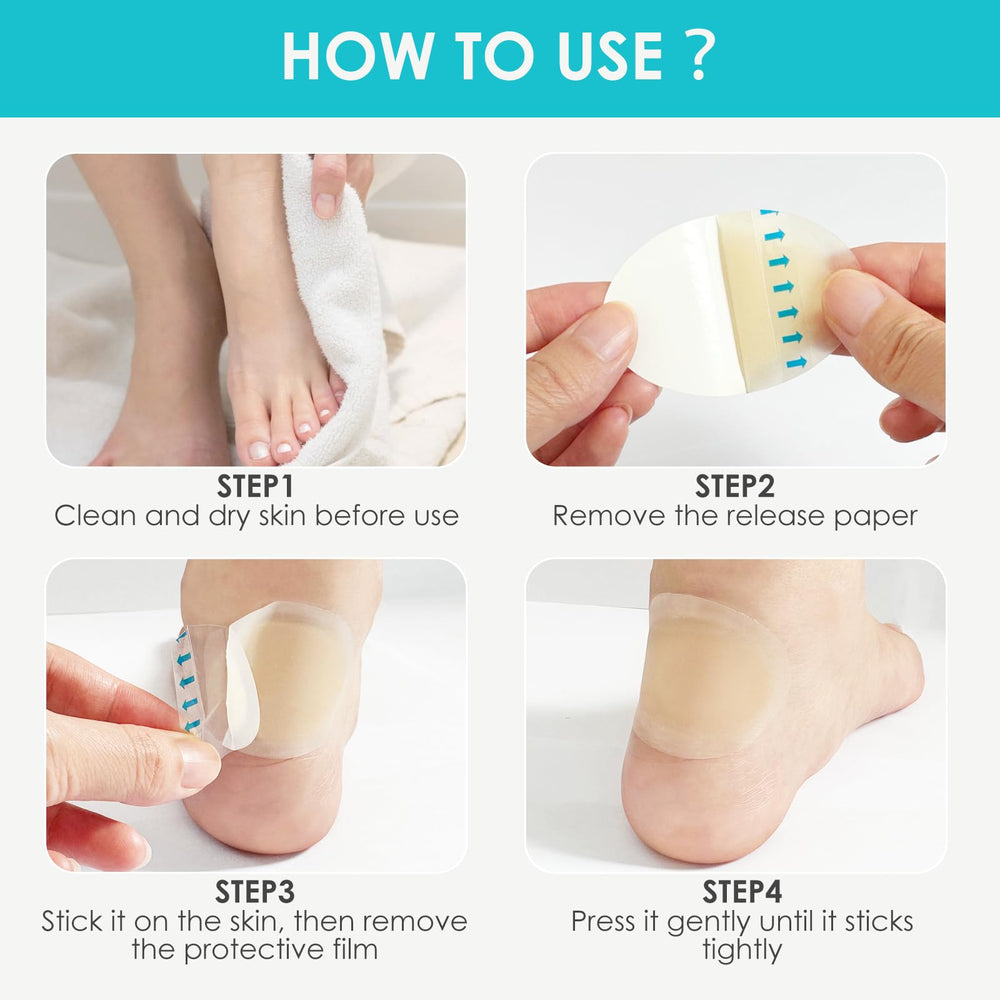 HOW TO USE ?

STEP1
Clean and dry skin before use

STEP2
Remove the release paper

STEP3
Stick it on the skin, then remove the protective film

STEP4
Press it gently until it sticks tightly