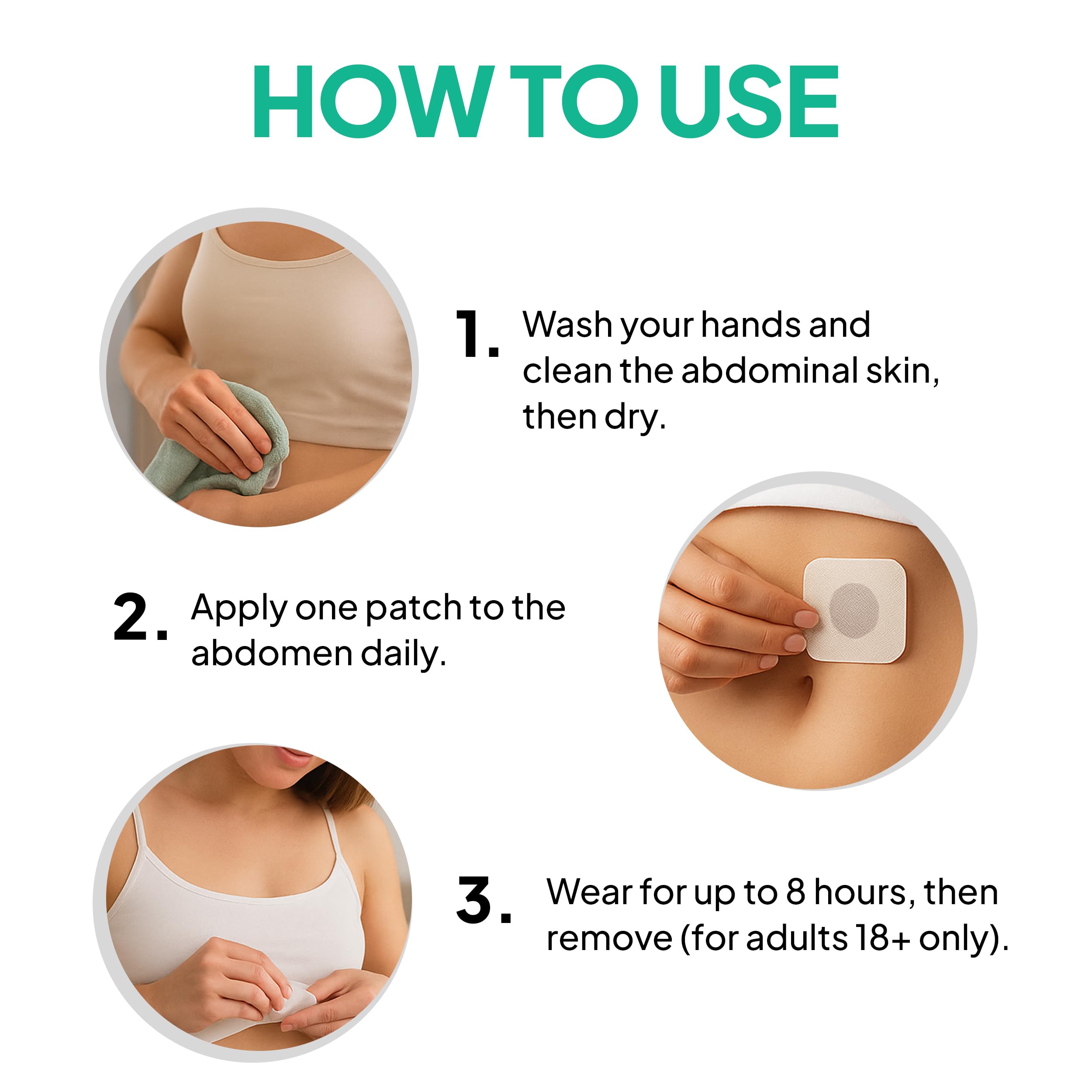 HOW TO USE

1. Wash your hands and clean the abdominal skin, then dry.

2. Apply one patch to the abdomen daily.

3. Wear for up to 8 hours, then remove (for adults 18+ only).