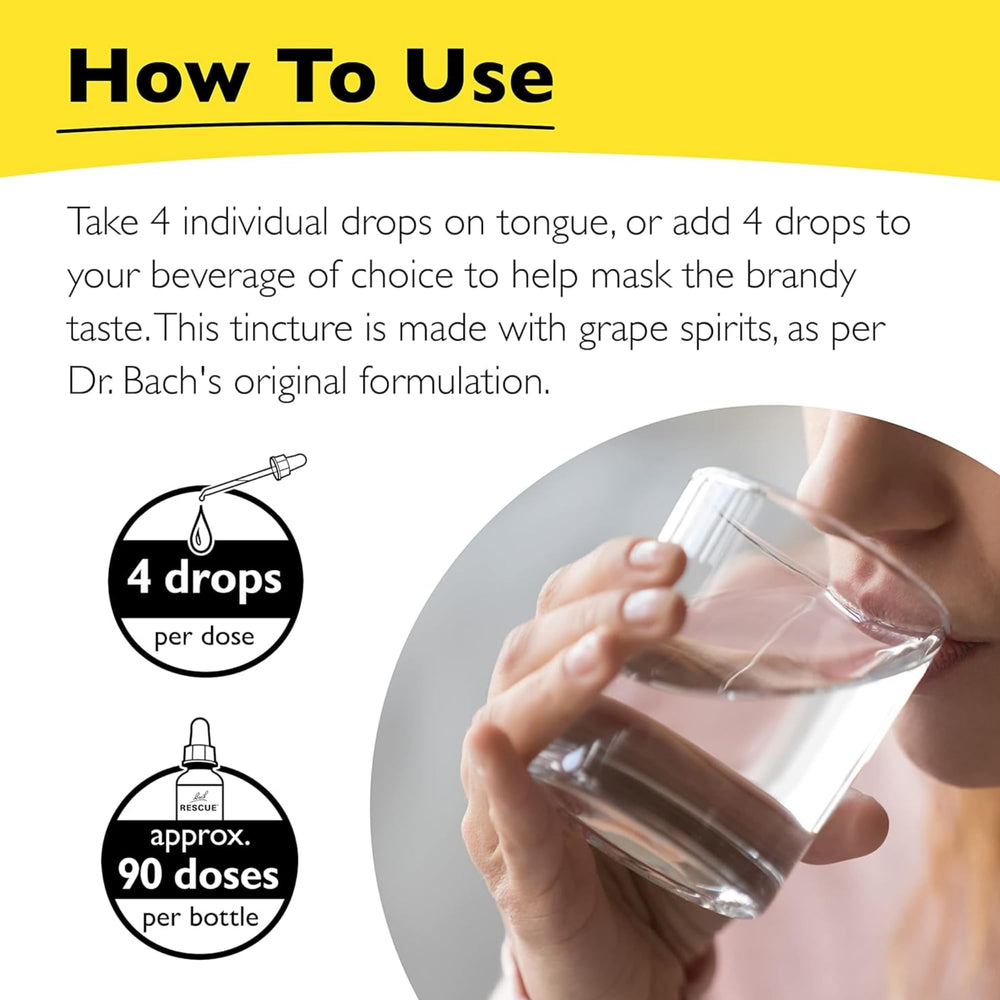 How To Use

Take 4 individual drops on tongue, or add 4 drops to your beverage of choice to help mask the brandy taste. This tincture is made with grape spirits, as per Dr. Bach's original formulation.

4 drops
per dose

Bach
RESCUE

approx.
90 doses
per bottle