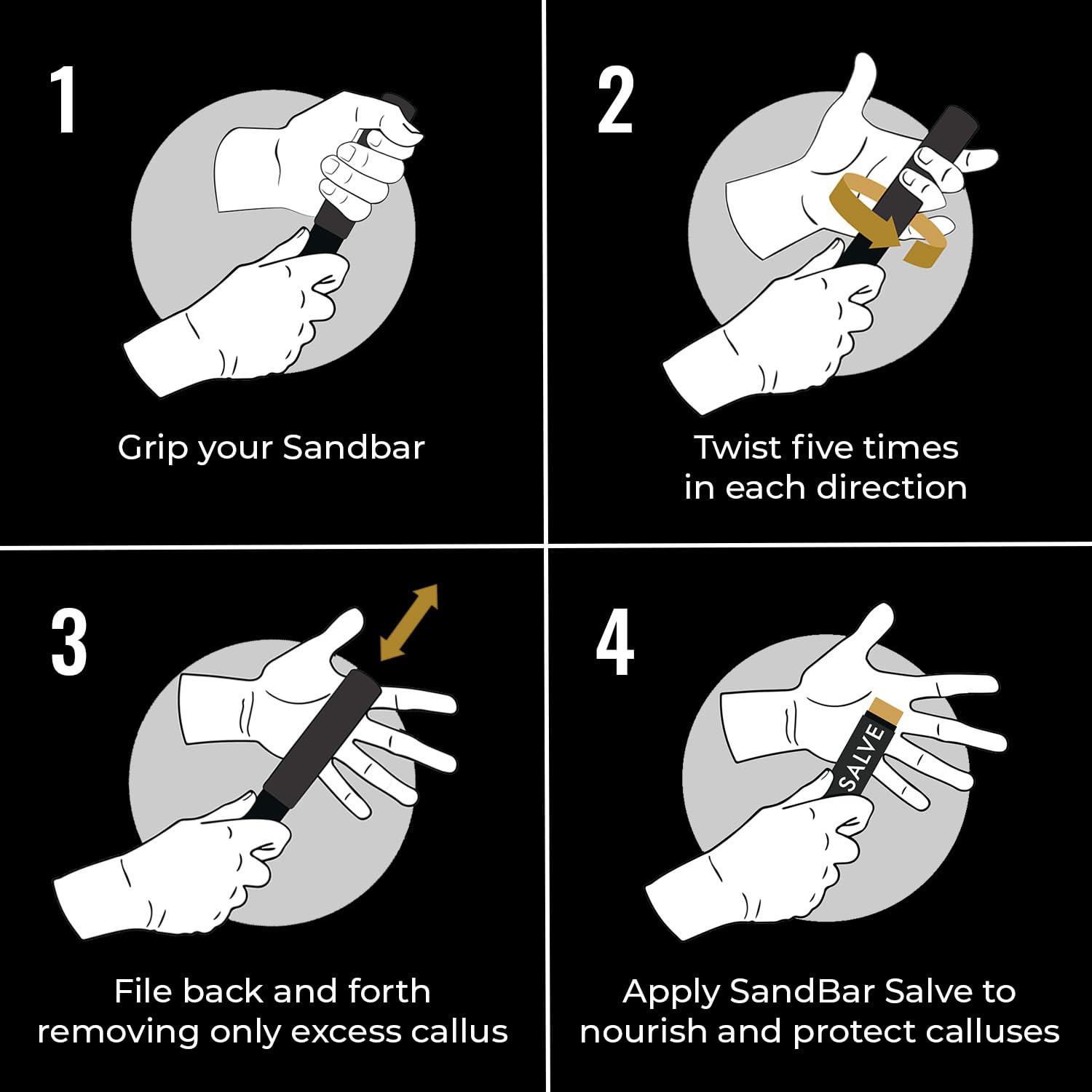 1

Grip your Sandbar

2

Twist five times in each direction

3

File back and forth removing only excess callus

4

SALVE

Apply SandBar Salve to nourish and protect calluses