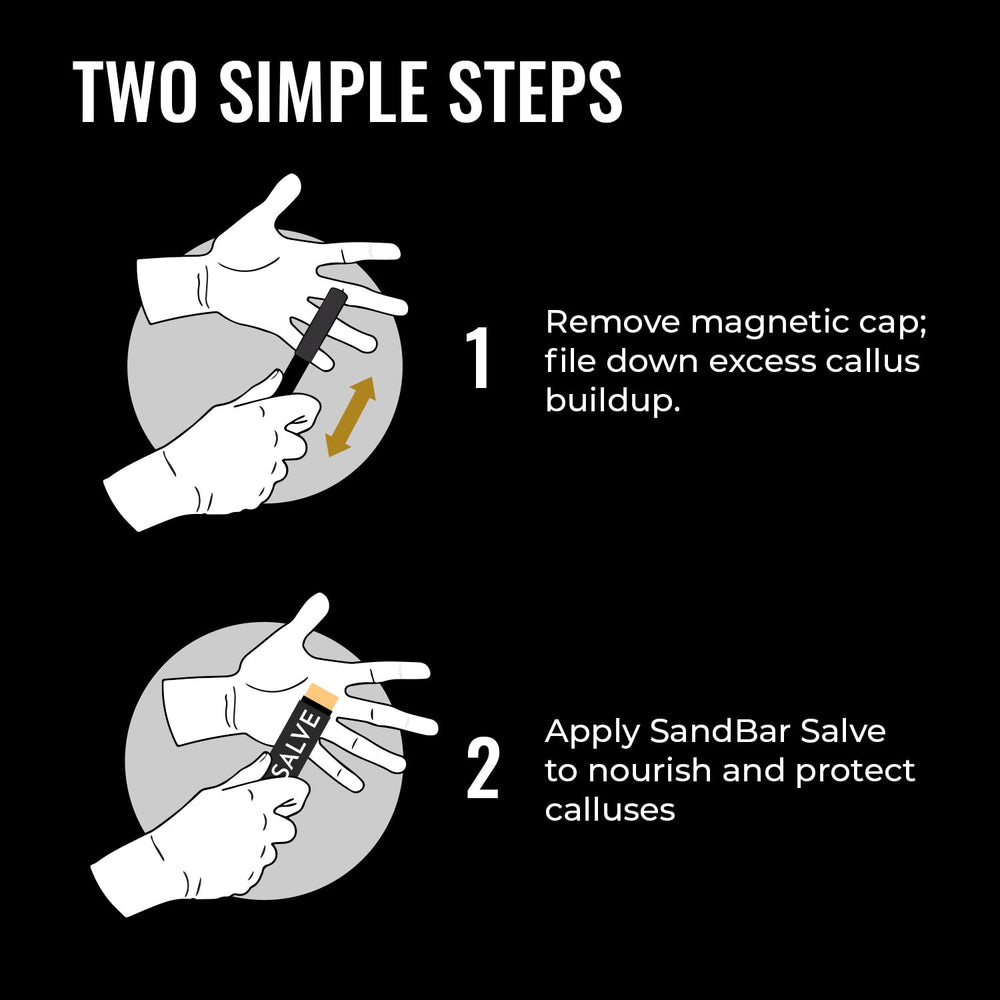 TWO SIMPLE STEPS

1

Remove magnetic cap; file down excess callus buildup.

SALVE

2

Apply SandBar Salve to nourish and protect calluses