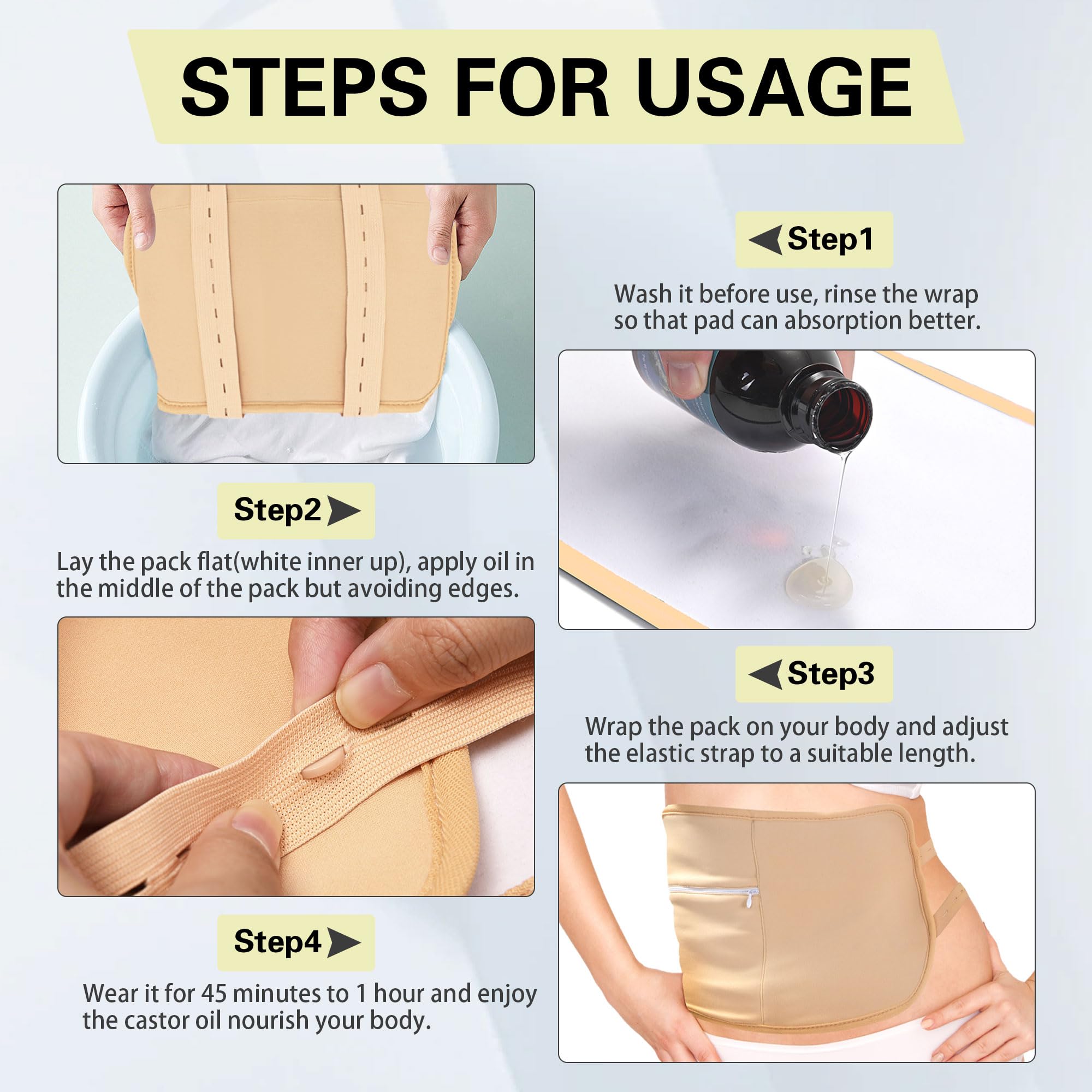 STEPS FOR USAGE

Step1

Wash it before use, rinse the wrap so that pad can absorption better.

Step2

Lay the pack flat(white inner up), apply oil in the middle of the pack but avoiding edges.

Step3

Wrap the pack on your body and adjust the elastic strap to a suitable length.

Step4

Wear it for 45 minutes to 1 hour and enjoy the castor oil nourish your body.