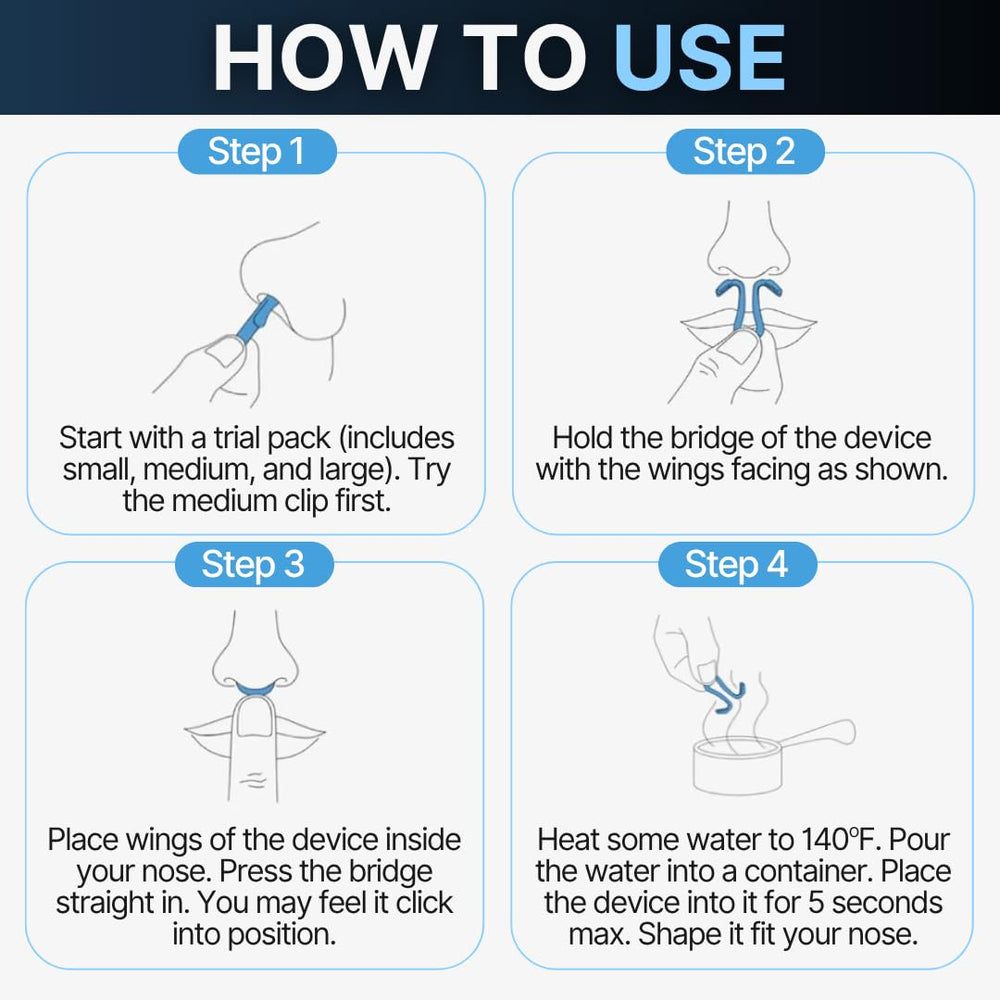 HOW TO USE

Step 1

Start with a trial pack (includes small, medium, and large). Try the medium clip first.

Step 2

Hold the bridge of the device with the wings facing as shown.

Step 3

Place wings of the device inside your nose. Press the bridge straight in. You may feel it click into position.

Step 4

Heat some water to 140°F. Pour the water into a container. Place the device into it for 5 seconds max. Shape it fit your nose.