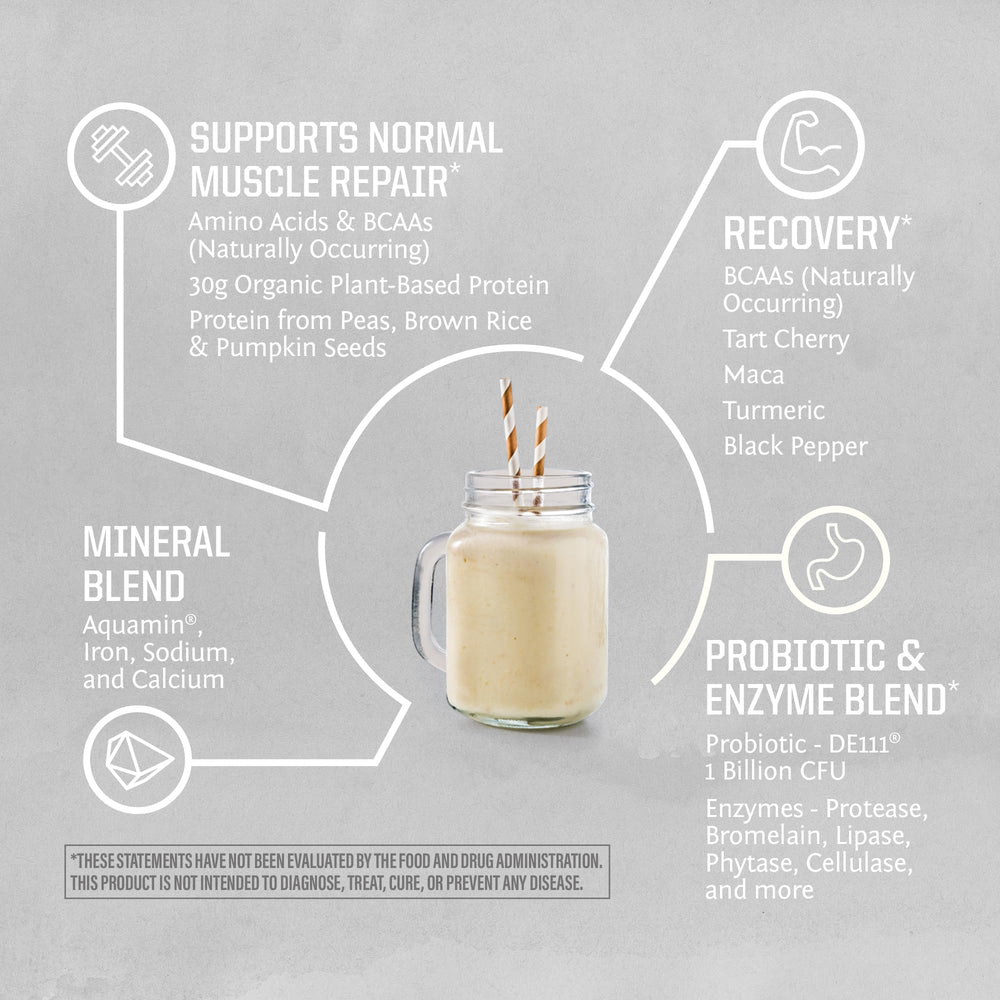 SUPPORTS NORMAL MUSCLE REPAIR*

Amino Acids & BCAAs (Naturally Occurring)

30g Organic Plant-Based Protein

Protein from Peas, Brown Rice & Pumpkin Seeds

RECOVERY*

BCAAs (Naturally Occurring)

Tart Cherry

Maca

Turmeric

Black Pepper

MINERAL BLEND

Aquamin®, Iron, Sodium, and Calcium

PROBIOTIC & ENZYME BLEND*

Probiotic - DE111® 1 Billion CFU

Enzymes - Protease, Bromelain, Lipase, Phytase, Cellulase, and more

*THESE STATEMENTS HAVE NOT BEEN EVALUATED BY THE FOOD AND DRUG ADMINISTRATION. THIS PRODUCT IS NOT INTENDED TO DIAGNOSE, TREAT, CURE, OR PREVENT ANY DISEASE.