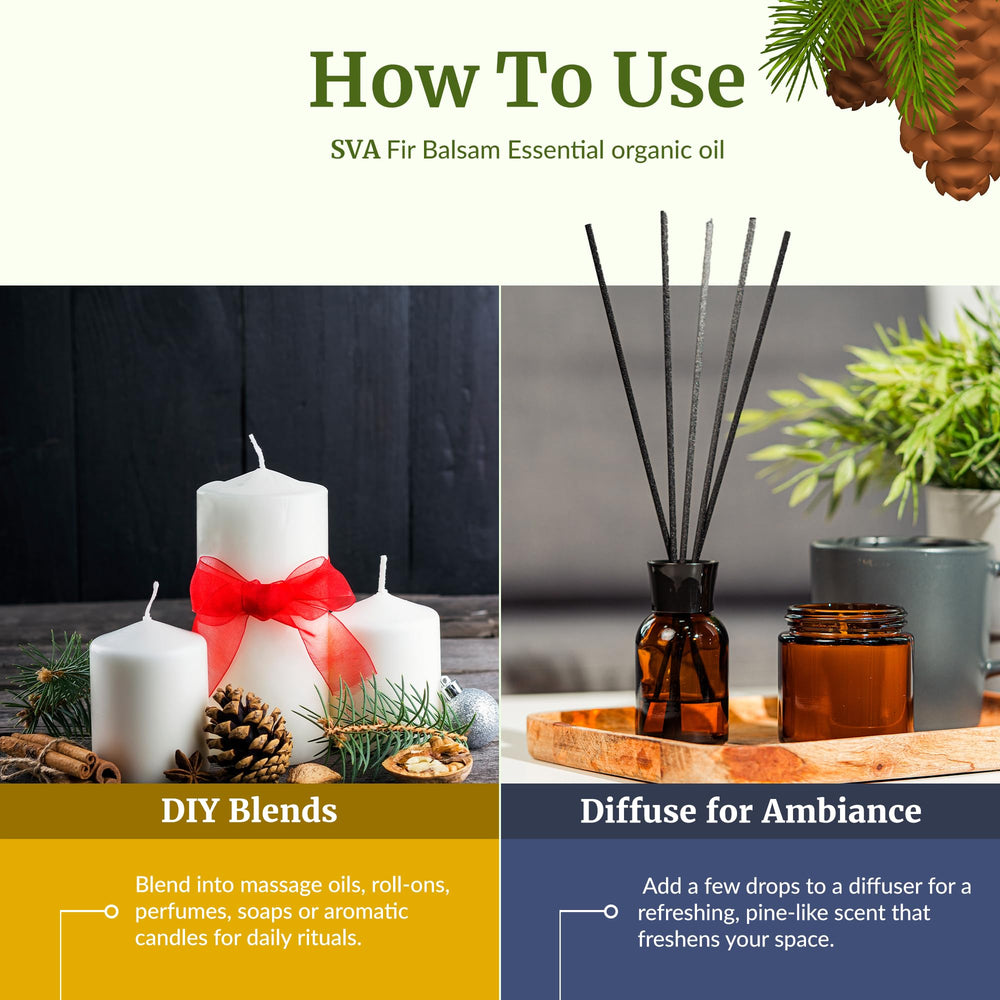 How To Use

SVA Fir Balsam Essential organic oil

DIY Blends

Blend into massage oils, roll-ons, perfumes, soaps or aromatic candles for daily rituals.

Diffuse for Ambiance

Add a few drops to a diffuser for a refreshing, pine-like scent that freshens your space.