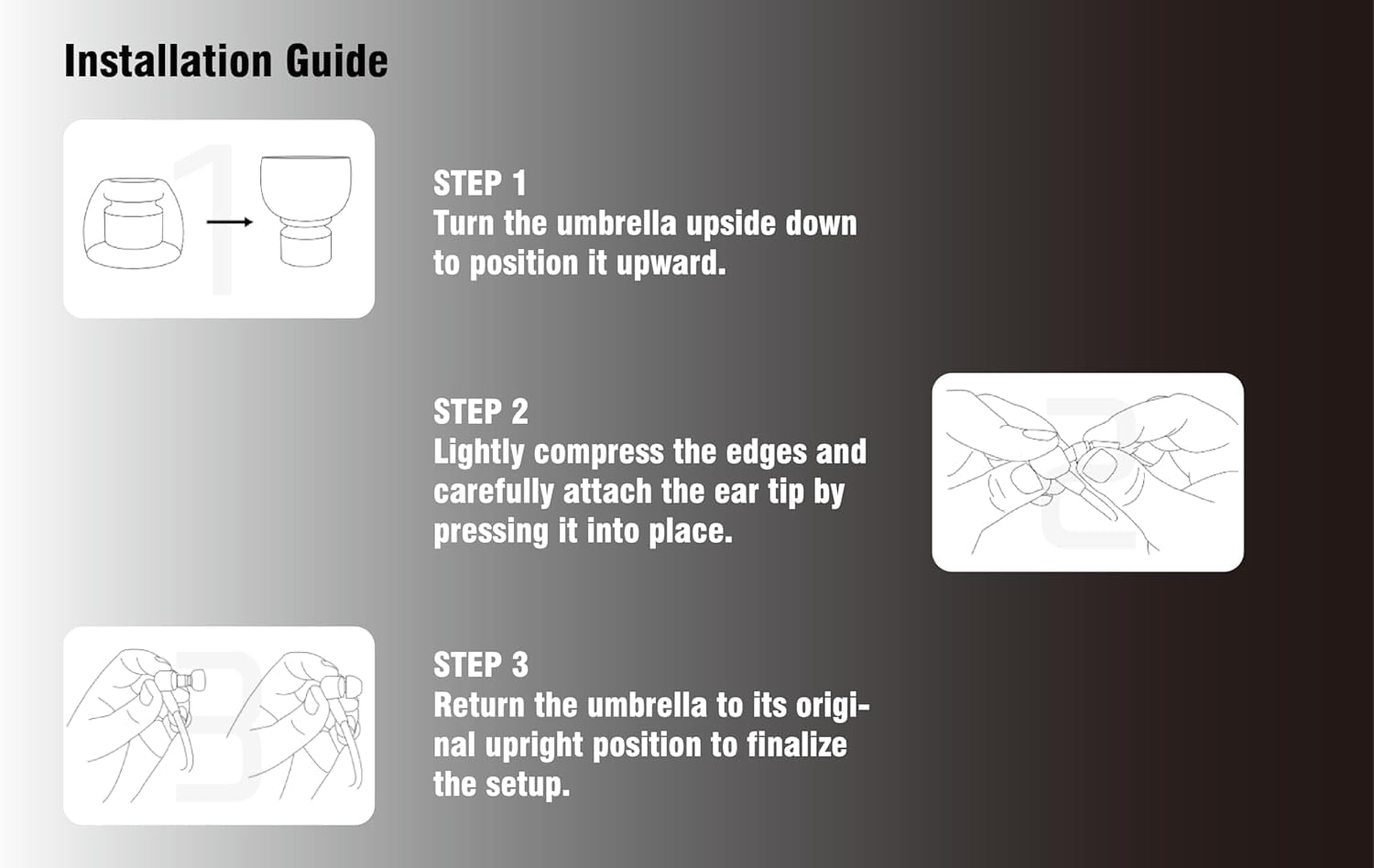 Installation Guide

1

STEP 1
Turn the umbrella upside down to position it upward.

STEP 2
Lightly compress the edges and carefully attach the ear tip by pressing it into place.

2

3

STEP 3
Return the umbrella to its original upright position to finalize the setup.