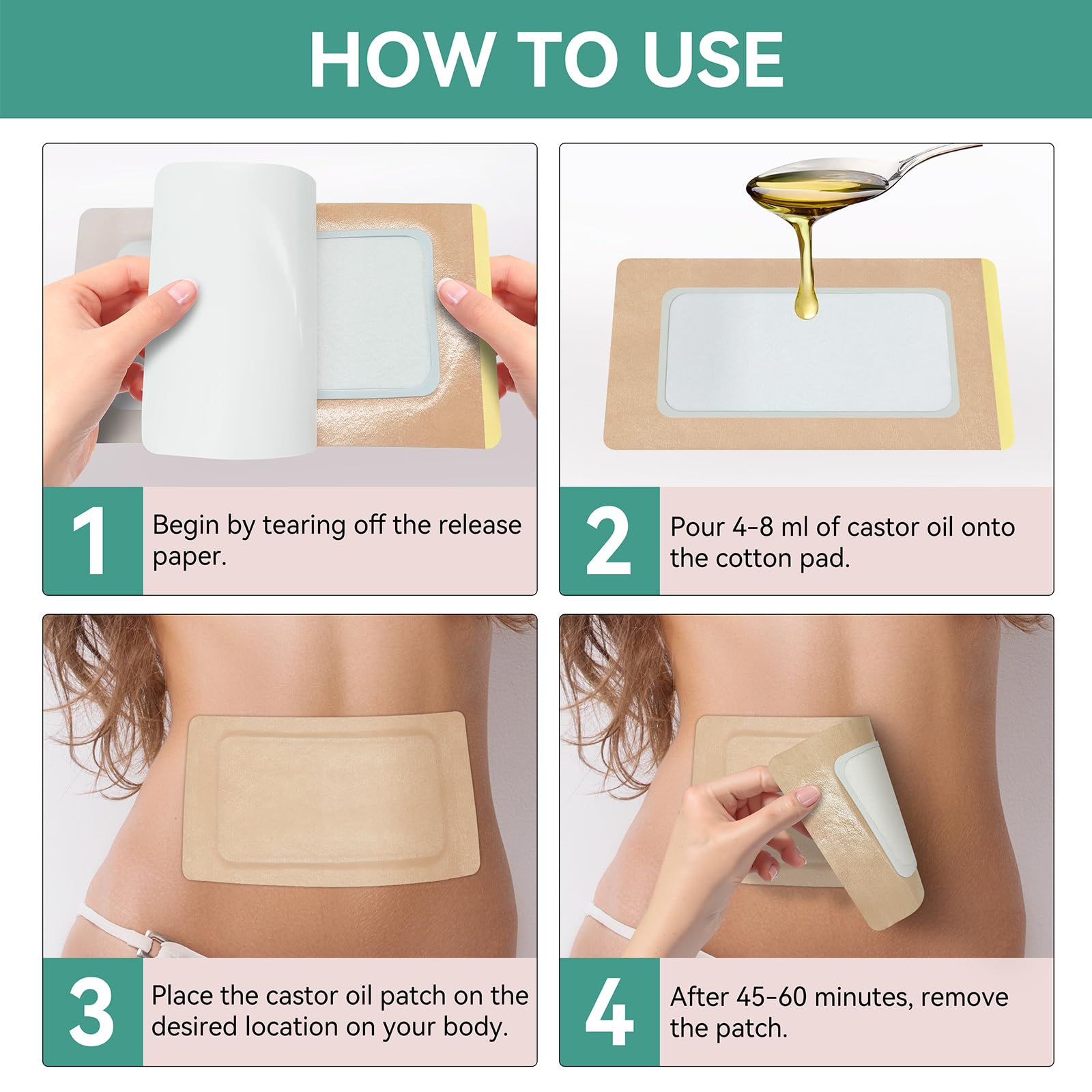 HOW TO USE

1 Begin by tearing off the release paper.

2 Pour 4-8 ml of castor oil onto the cotton pad.

3 Place the castor oil patch on the desired location on your body.

4 After 45-60 minutes, remove the patch.