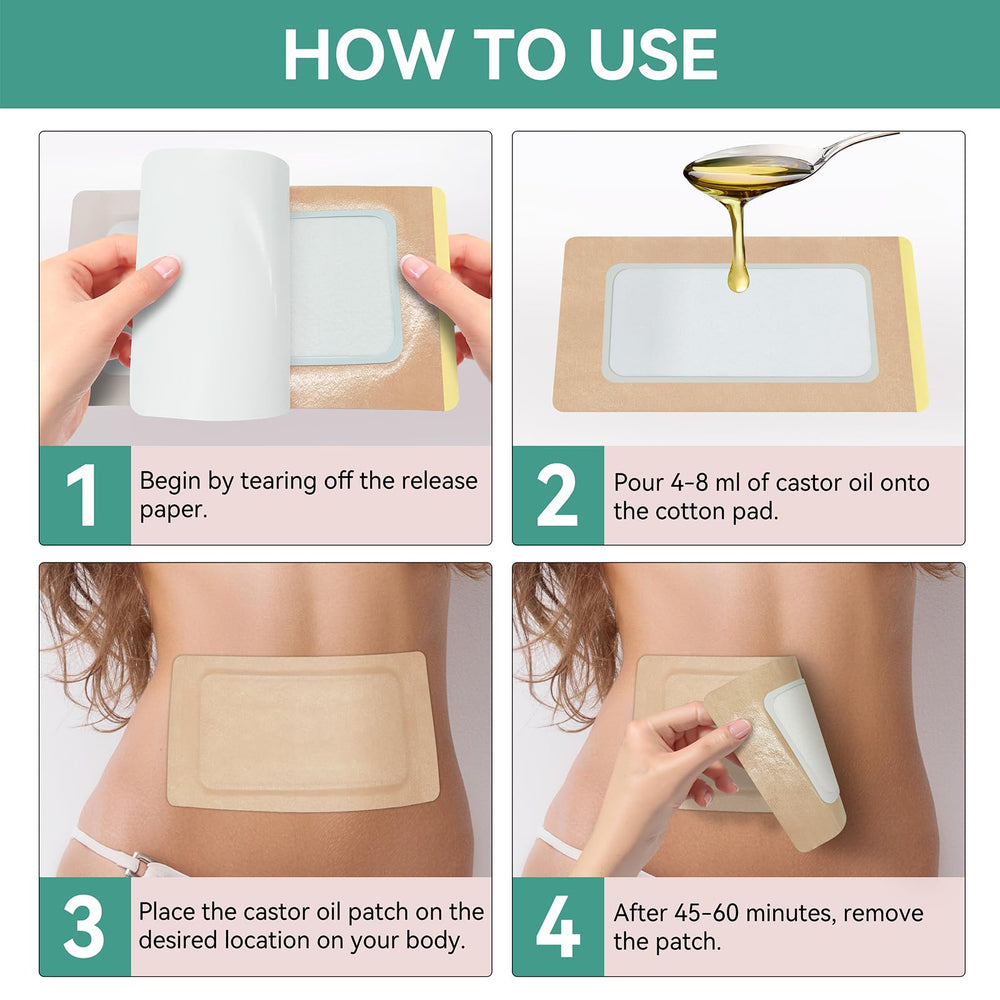 HOW TO USE

1 Begin by tearing off the release paper.

2 Pour 4-8 ml of castor oil onto the cotton pad.

3 Place the castor oil patch on the desired location on your body.

4 After 45-60 minutes, remove the patch.