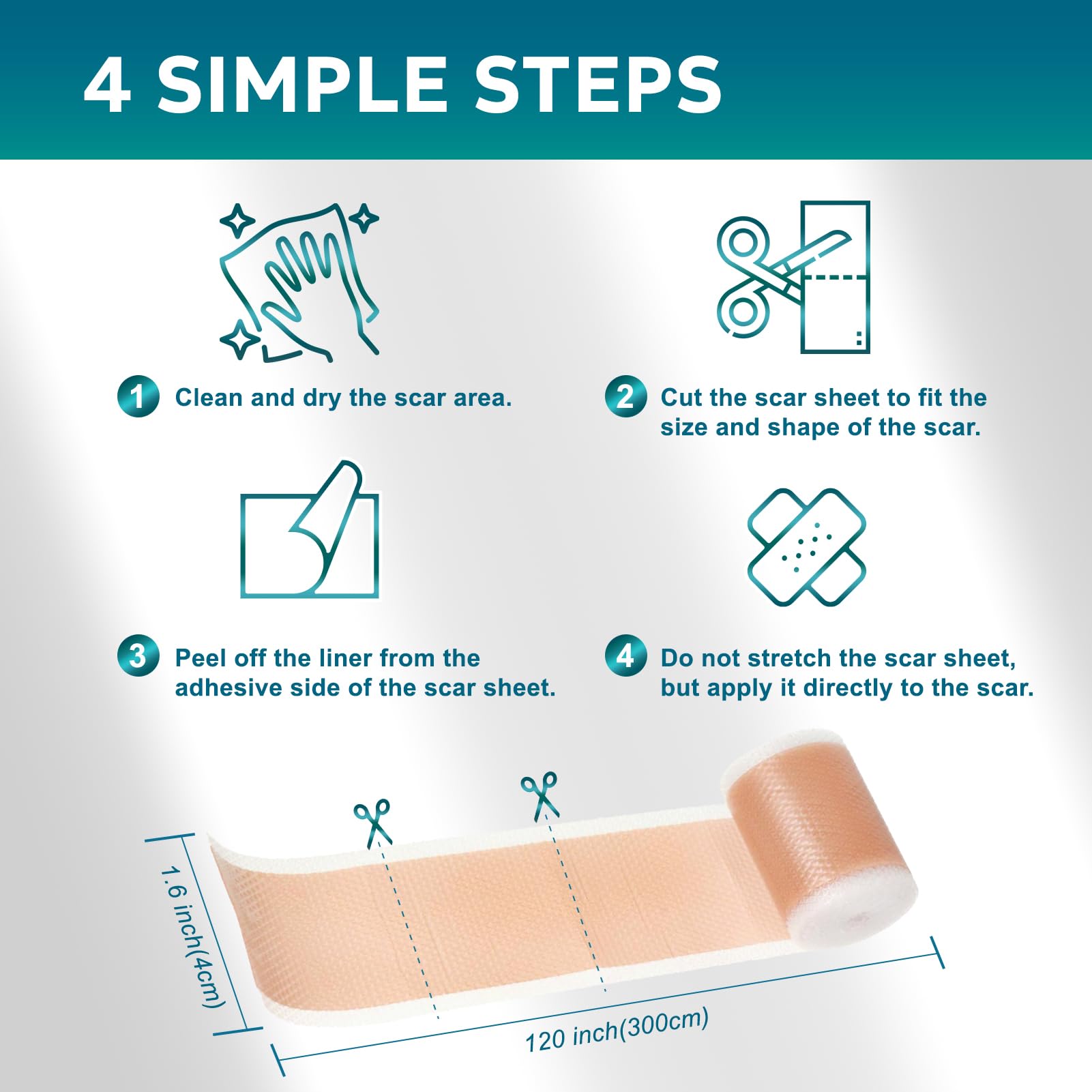 4 SIMPLE STEPS

1 Clean and dry the scar area.

2 Cut the scar sheet to fit the size and shape of the scar.

3 Peel off the liner from the adhesive side of the scar sheet.

4 Do not stretch the scar sheet, but apply it directly to the scar.

1.6 inch(4cm)

120 inch(300cm)