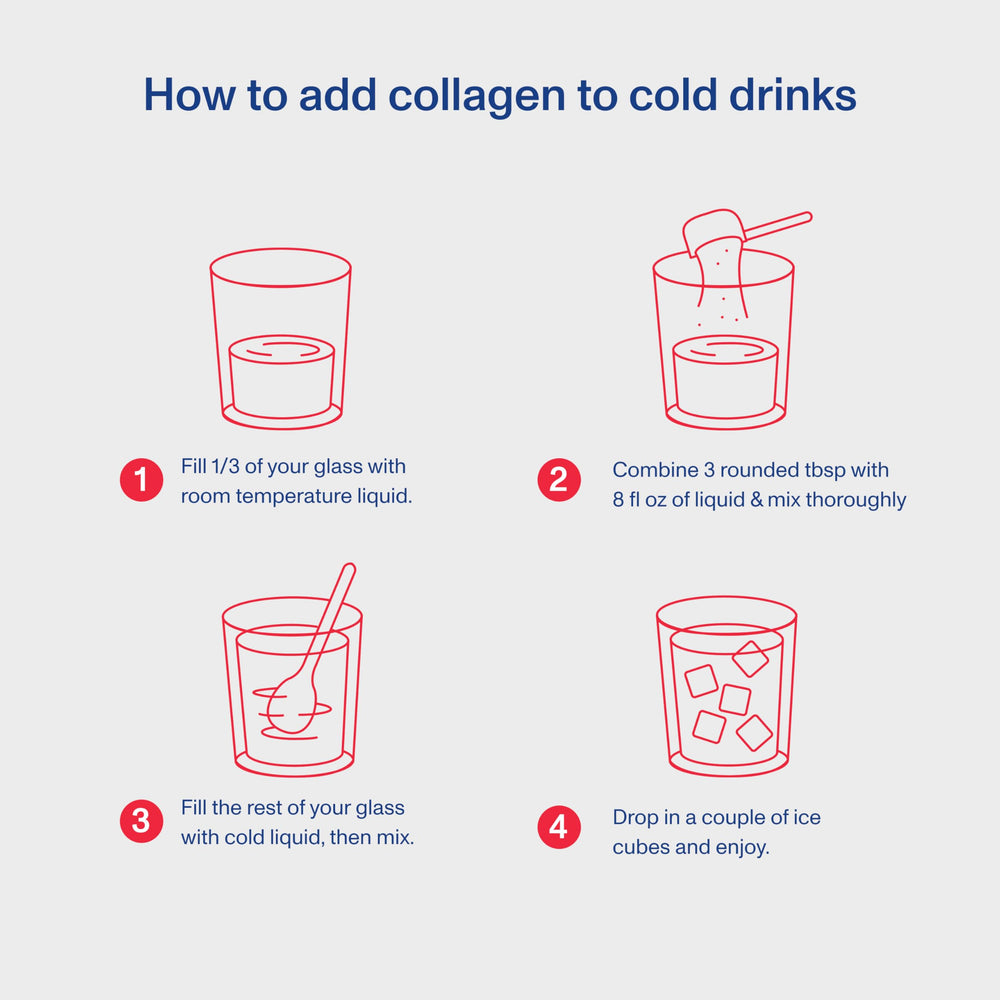 How to add collagen to cold drinks

1 Fill 1/3 of your glass with room temperature liquid.

2 Combine 3 rounded tbsp with 8 fl oz of liquid & mix thoroughly

3 Fill the rest of your glass with cold liquid, then mix.

4 Drop in a couple of ice cubes and enjoy.