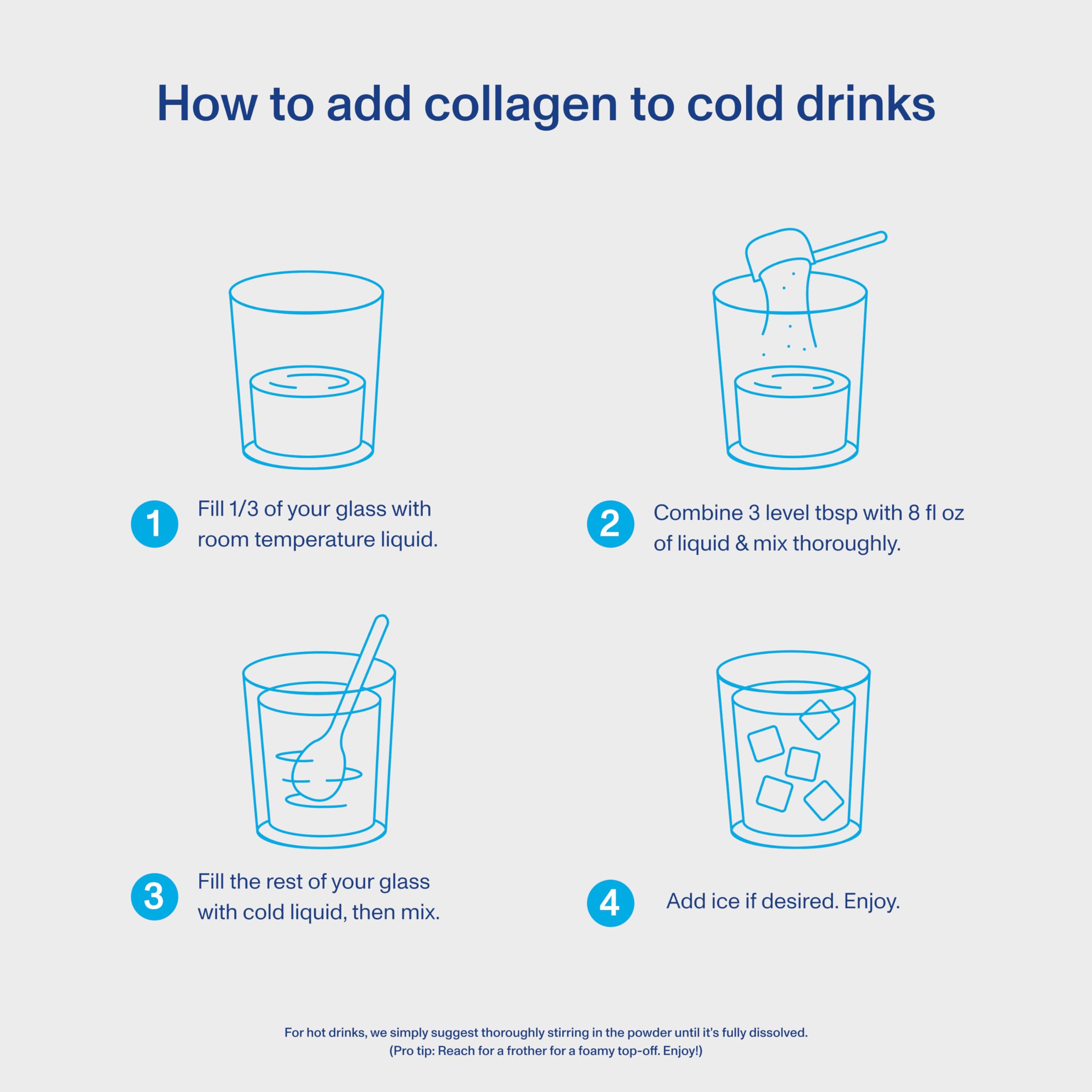 How to add collagen to cold drinks

1 Fill 1/3 of your glass with room temperature liquid.

2 Combine 3 level tbsp with 8 fl oz of liquid & mix thoroughly.

3 Fill the rest of your glass with cold liquid, then mix.

4 Add ice if desired. Enjoy.

For hot drinks, we simply suggest thoroughly stirring in the powder until it's fully dissolved.
(Pro tip: Reach for a frother for a foamy top-off. Enjoy!)