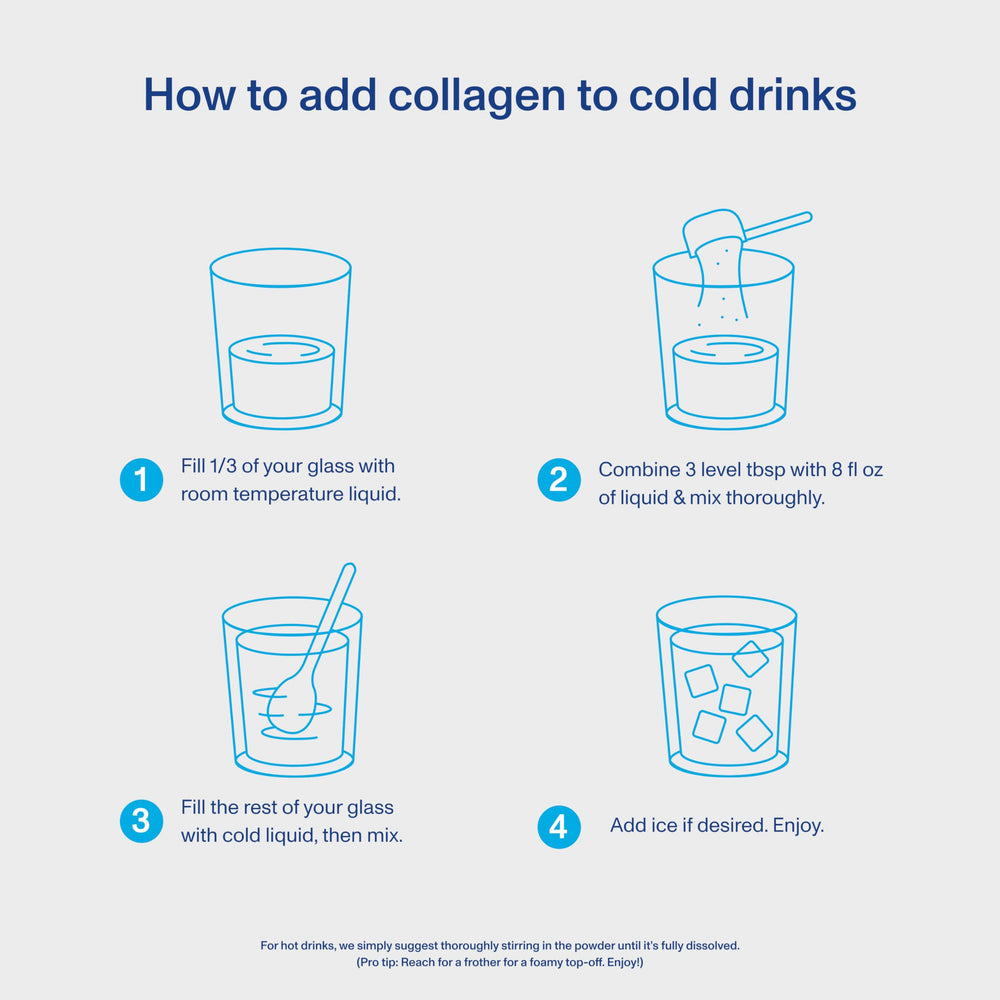 How to add collagen to cold drinks

1 Fill 1/3 of your glass with room temperature liquid.

2 Combine 3 level tbsp with 8 fl oz of liquid & mix thoroughly.

3 Fill the rest of your glass with cold liquid, then mix.

4 Add ice if desired. Enjoy.

For hot drinks, we simply suggest thoroughly stirring in the powder until it's fully dissolved. (Pro tip: Reach for a frother for a foamy top-off. Enjoy!)