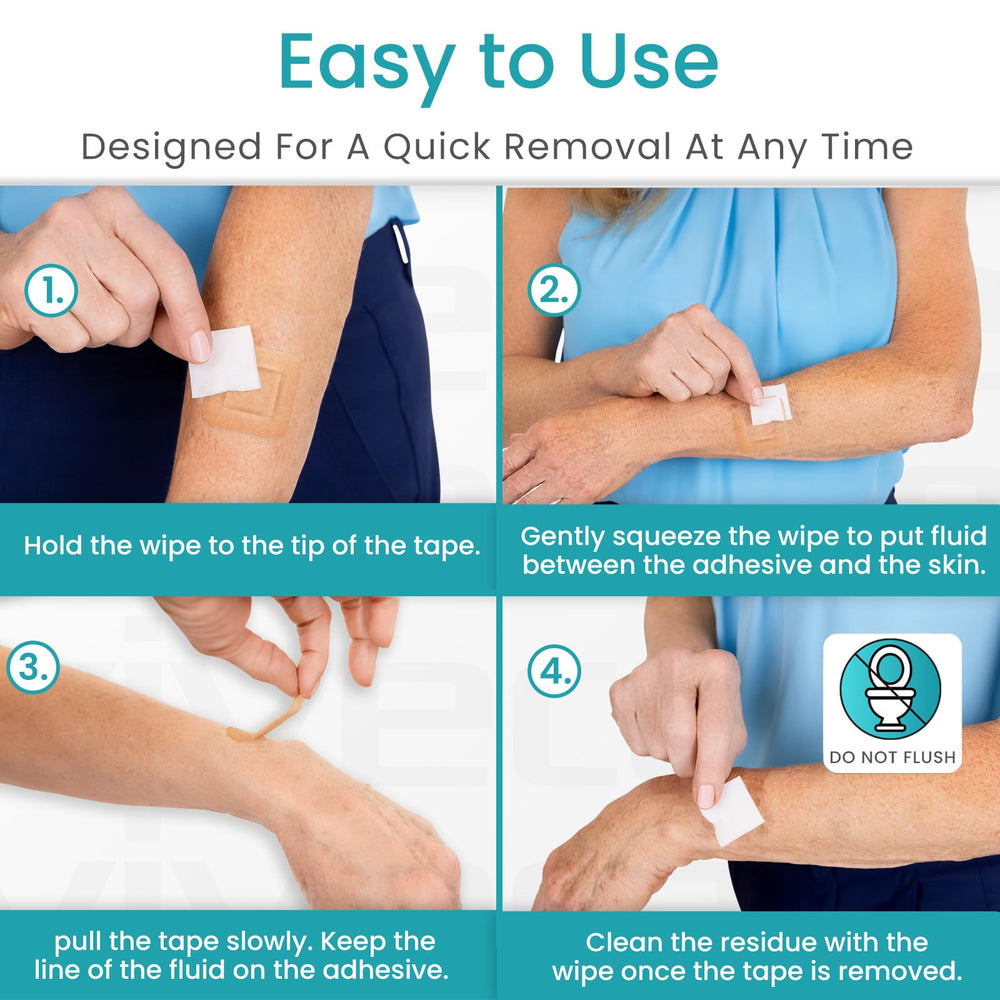 Easy to Use

Designed For A Quick Removal At Any Time

1.

Hold the wipe to the tip of the tape.

2.

Gently squeeze the wipe to put fluid between the adhesive and the skin.

3.

pull the tape slowly. Keep the line of the fluid on the adhesive.

4.

DO NOT FLUSH

Clean the residue with the wipe once the tape is removed.