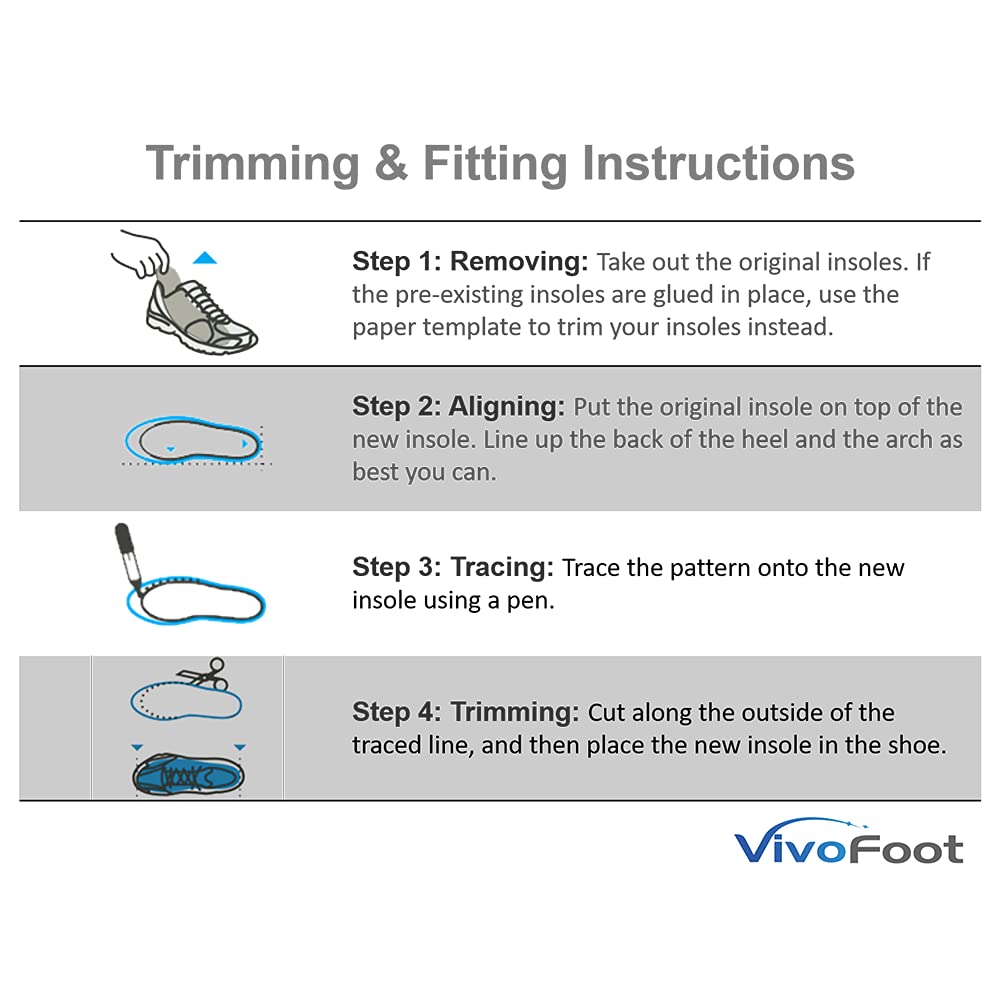 Trimming & Fitting Instructions

Step 1: Removing: Take out the original insoles. If the pre-existing insoles are glued in place, use the paper template to trim your insoles instead.

Step 2: Aligning: Put the original insole on top of the new insole. Line up the back of the heel and the arch as best you can.

Step 3: Tracing: Trace the pattern onto the new insole using a pen.

Step 4: Trimming: Cut along the outside of the traced line, and then place the new insole in the shoe.

VivoFoot