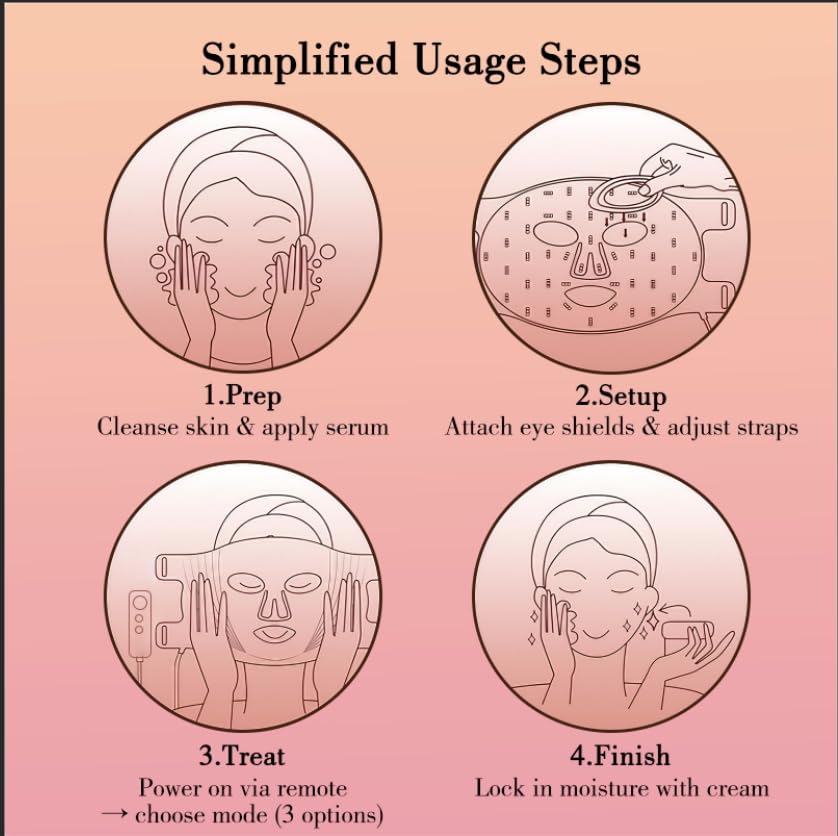 Simplified Usage Steps

1.Prep
Cleanse skin & apply serum

2.Setup
Attach eye shields & adjust straps

3.Treat
Power on via remote
→ choose mode (3 options)

4.Finish
Lock in moisture with cream