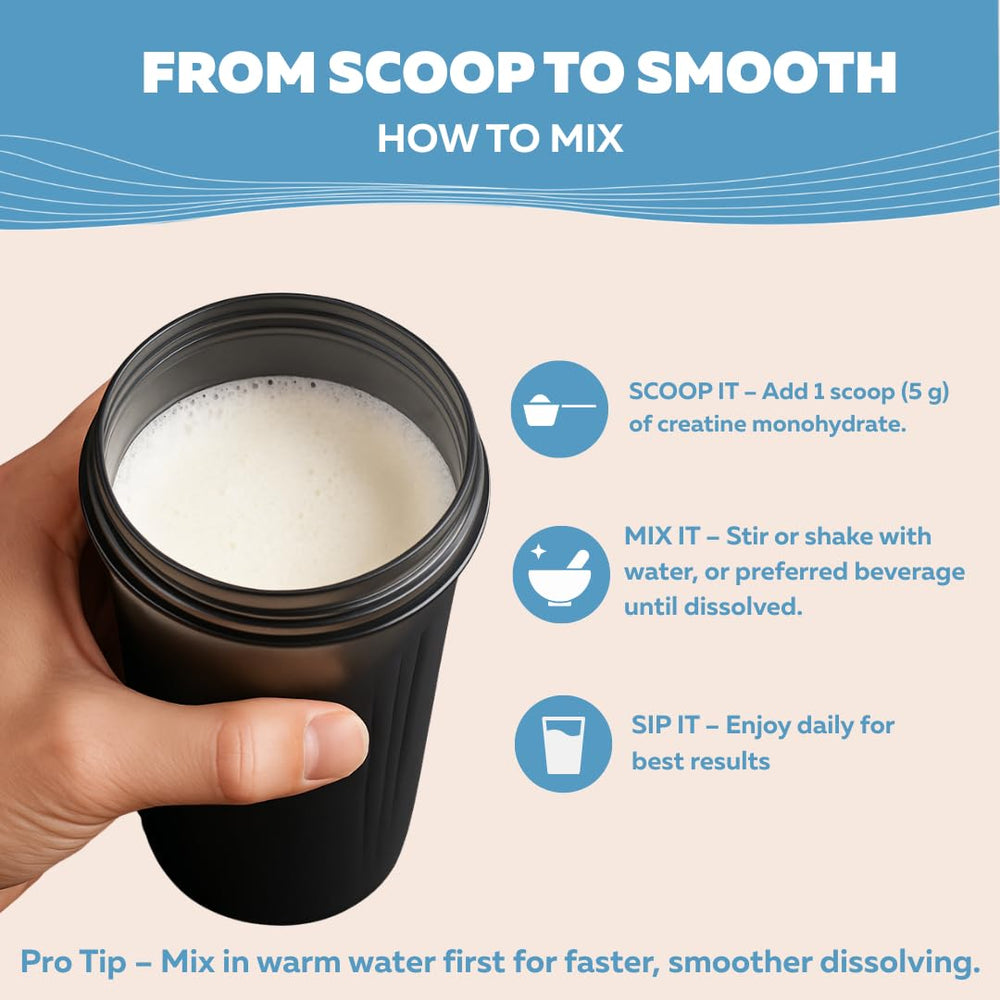 FROM SCOOP TO SMOOTH
HOW TO MIX

SCOOP IT – Add 1 scoop (5 g) of creatine monohydrate.

MIX IT – Stir or shake with water, or preferred beverage until dissolved.

SIP IT – Enjoy daily for best results

Pro Tip – Mix in warm water first for faster, smoother dissolving.