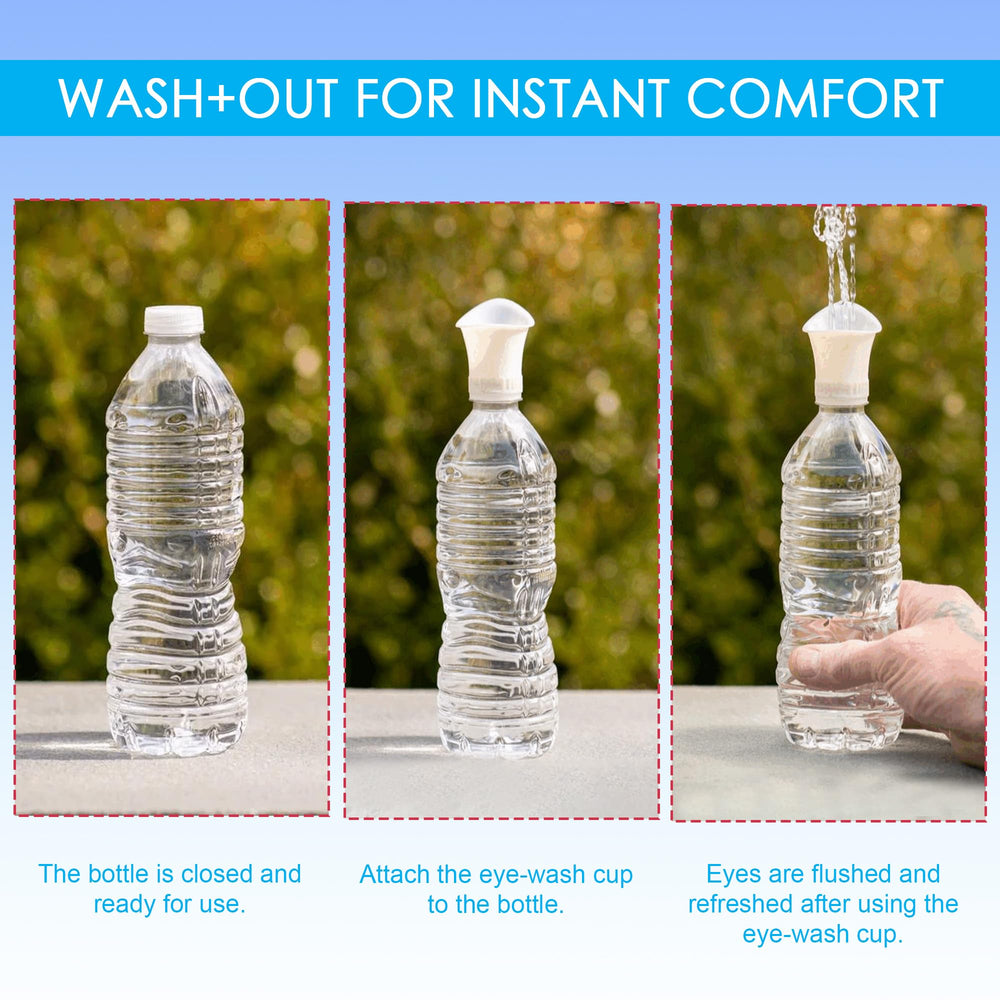 WASH+OUT FOR INSTANT COMFORT

The bottle is closed and ready for use.

Attach the eye-wash cup to the bottle.

Eyes are flushed and refreshed after using the eye-wash cup.