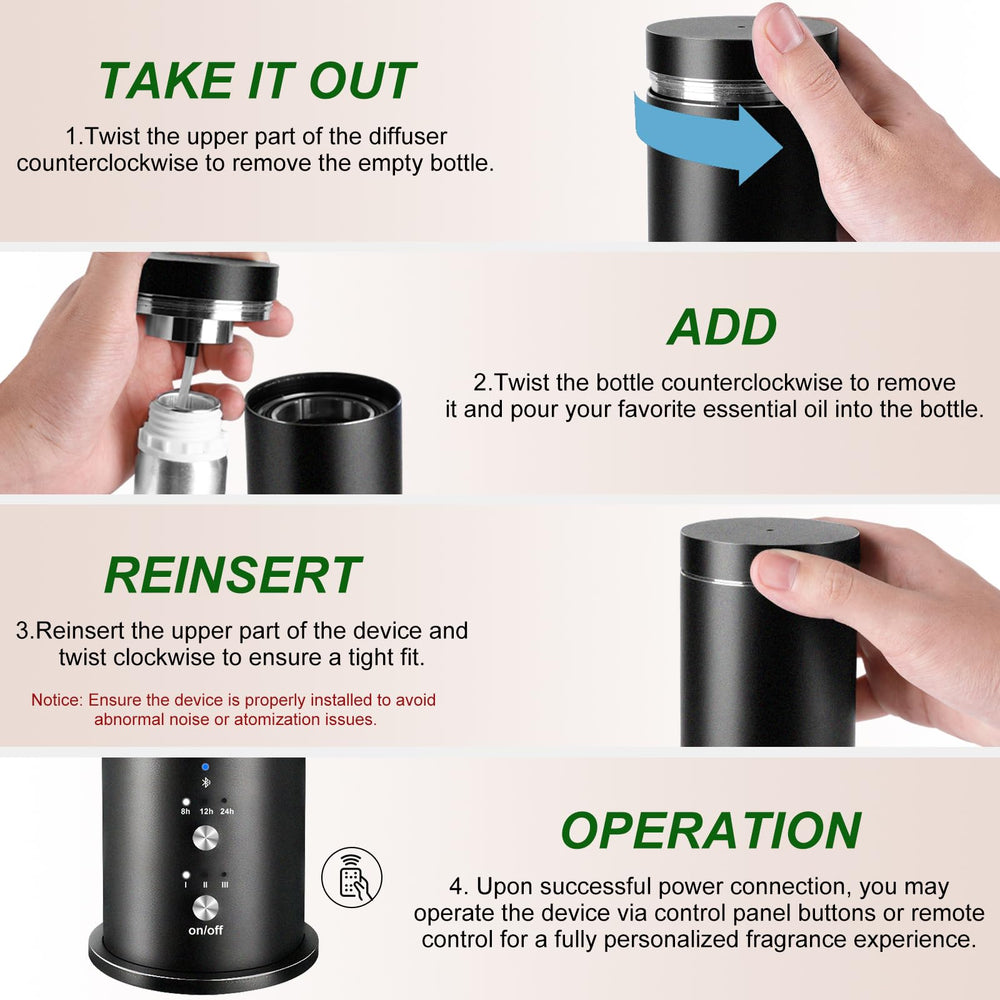 TAKE IT OUT

1.Twist the upper part of the diffuser counterclockwise to remove the empty bottle.

ADD

2.Twist the bottle counterclockwise to remove it and pour your favorite essential oil into the bottle.

REINSERT

3.Reinsert the upper part of the device and twist clockwise to ensure a tight fit.

Notice: Ensure the device is properly installed to avoid abnormal noise or atomization issues.

8h 12h 24h

I II III

on/off

OPERATION

4. Upon successful power connection, you may operate the device via control panel buttons or remote control for a fully personalized fragrance experience.