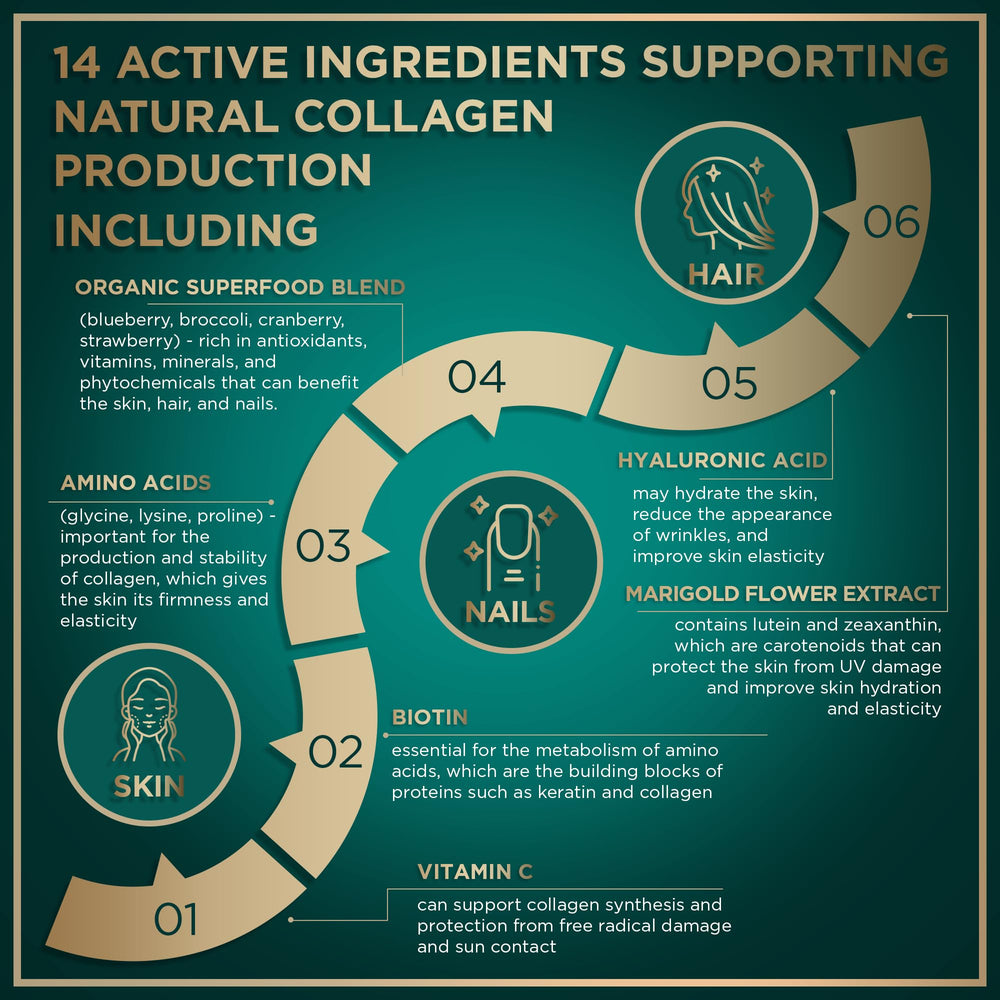 14 ACTIVE INGREDIENTS SUPPORTING NATURAL COLLAGEN PRODUCTION INCLUDING

HAIR

06

ORGANIC SUPERFOOD BLEND

(blueberry, broccoli, cranberry, strawberry) - rich in antioxidants, vitamins, minerals, and phytochemicals that can benefit the skin, hair, and nails.

04

05

HYALURONIC ACID

may hydrate the skin, reduce the appearance of wrinkles, and improve skin elasticity

AMINO ACIDS

(glycine, lysine, proline) - important for the production and stability of collagen, which gives the skin its firmness and elasticity

03

NAILS

MARIGOLD FLOWER EXTRACT

contains lutein and zeaxanthin, which are carotenoids that can protect the skin from UV damage and improve skin hydration and elasticity

SKIN

02

BIOTIN

essential for the metabolism of amino acids, which are the building blocks of proteins such as keratin and collagen

01

VITAMIN C

can support collagen synthesis and protection from free radical damage and sun contact