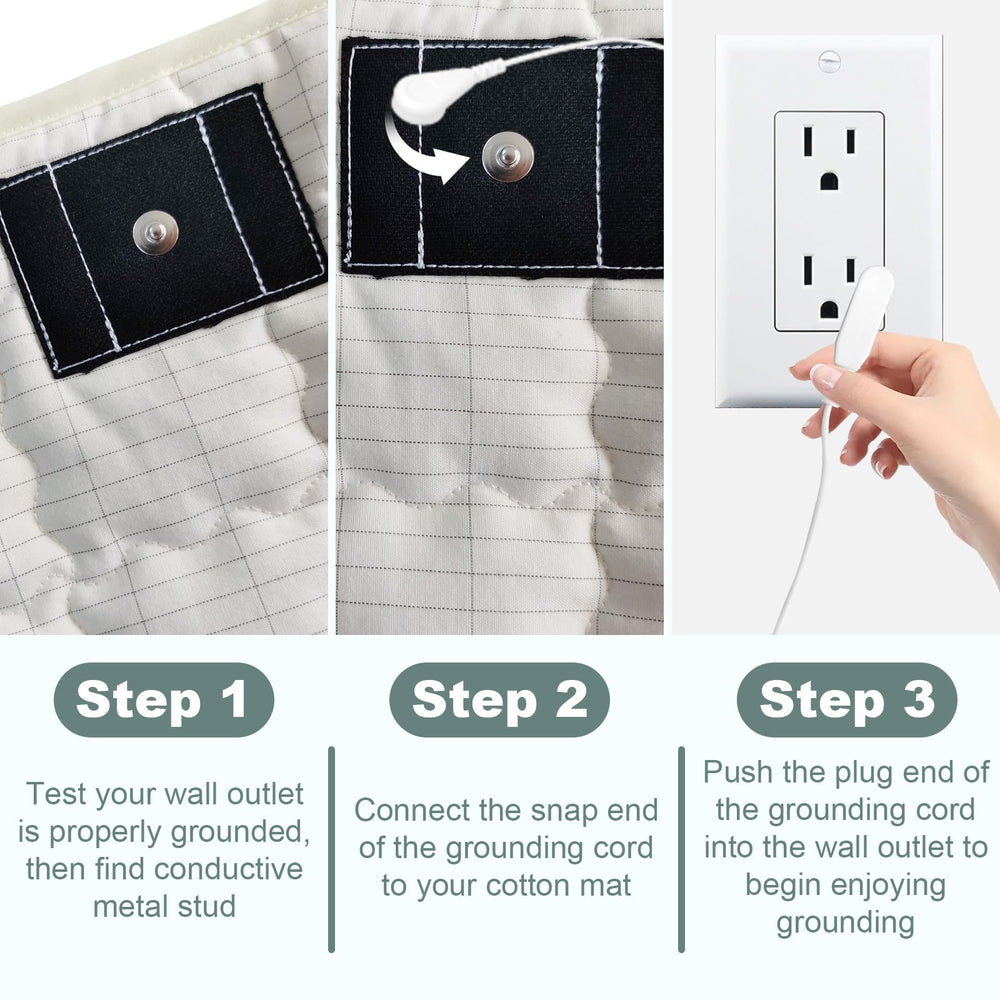 Step 1

Test your wall outlet is properly grounded, then find conductive metal stud

Step 2

Connect the snap end of the grounding cord to your cotton mat

Step 3

Push the plug end of the grounding cord into the wall outlet to begin enjoying grounding